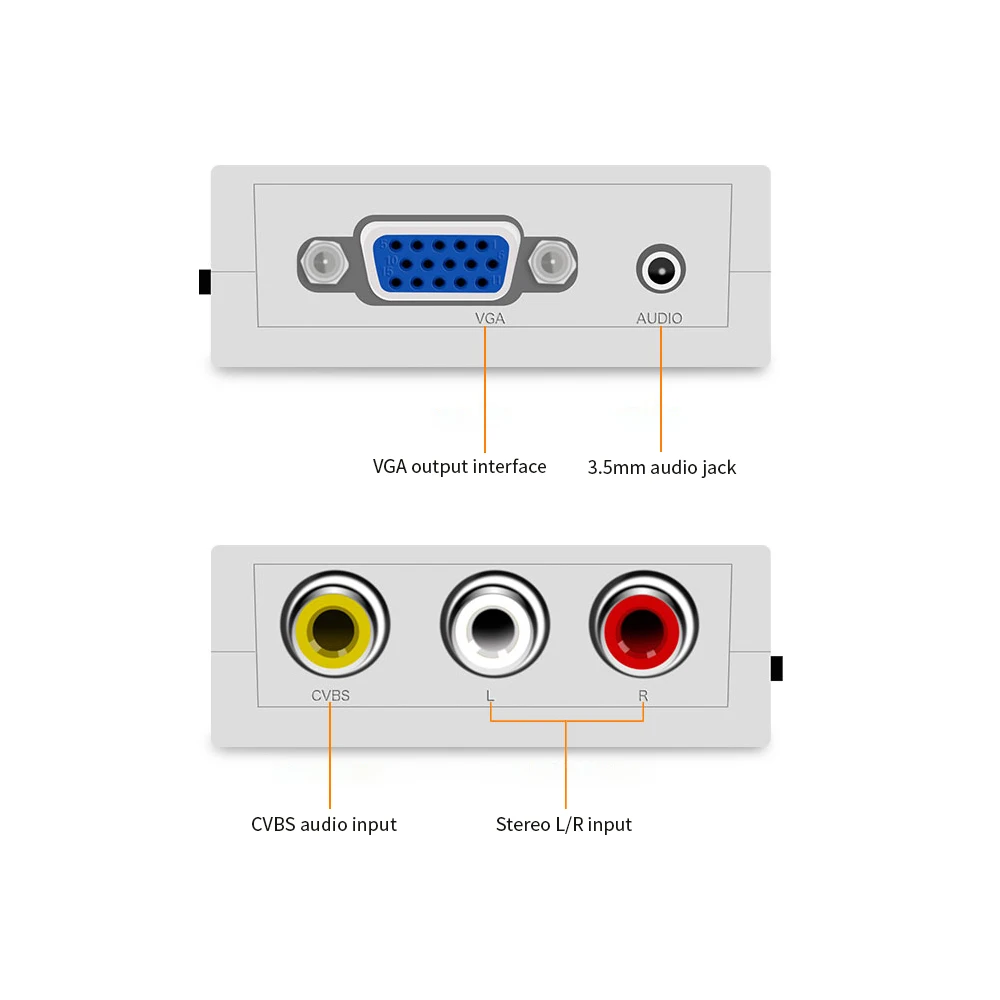 VGA
AUDIO

VGA output interface
3.5mm audio jack

CVBS
L
R

CVBS audio input
Stereo L/R input