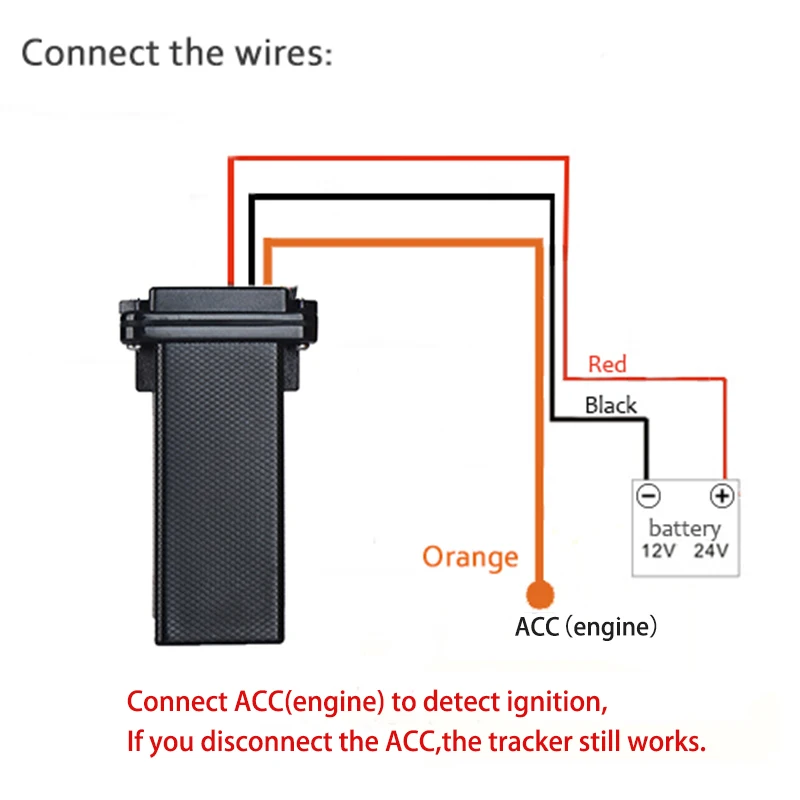 Connect the wires:

Red

Black

⊖ ⊕
battery
12V 24V

Orange

ACC (engine)

Connect ACC(engine) to detect ignition,
If you disconnect the ACC,the tracker still works.