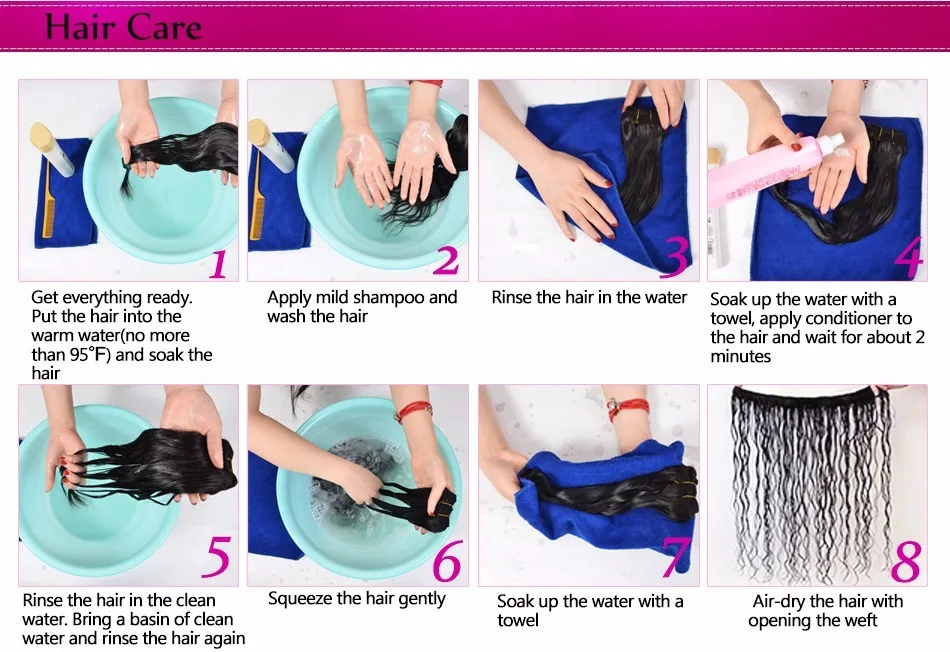 Hair Care

1
Get everything ready. Put the hair into the warm water(no more than 95°F) and soak the hair

2
Apply mild shampoo and wash the hair

3
Rinse the hair in the water

4
Soak up the water with a towel, apply conditioner to the hair and wait for about 2 minutes

5
Rinse the hair in the clean water. Bring a basin of clean water and rinse the hair again

6
Squeeze the hair gently

7
Soak up the water with a towel

8
Air-dry the hair with opening the weft