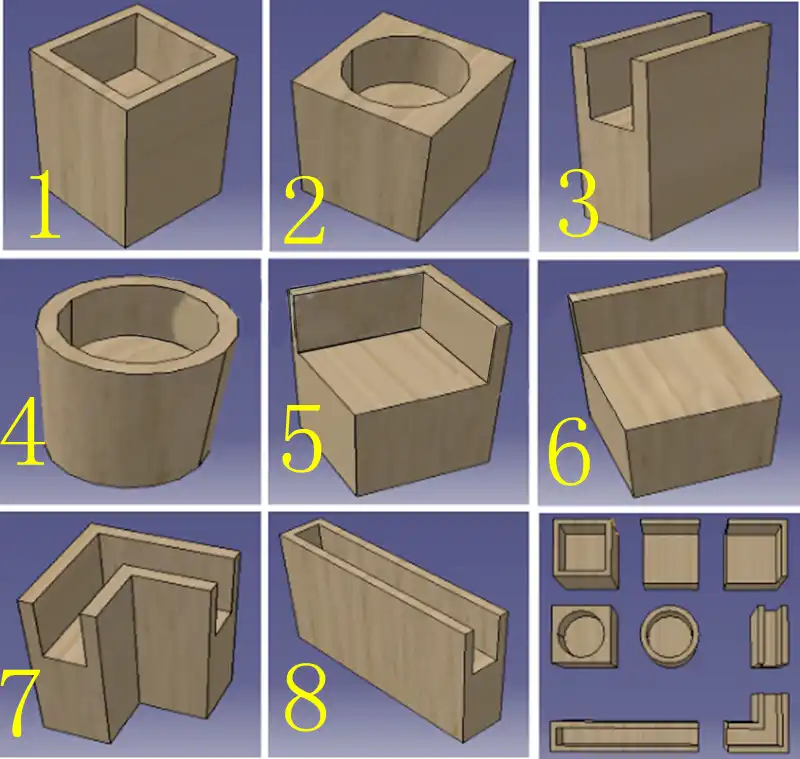 1
2
3
4
5
6
7
8