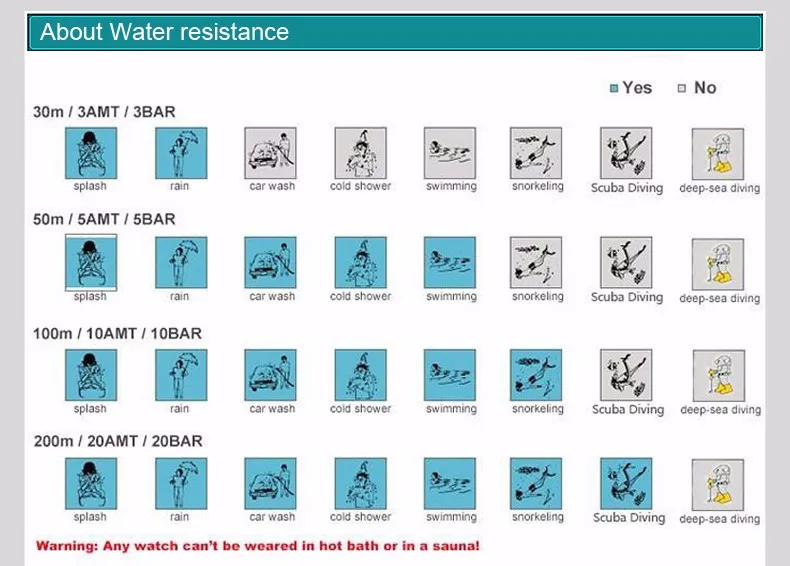 About Water resistance

Yes No

30m / 3AMT / 3BAR

splash rain car wash cold shower swimming snorkeling Scuba Diving deep-sea diving

50m / 5AMT / 5BAR

splash rain car wash cold shower swimming snorkeling Scuba Diving deep-sea diving

100m / 10AMT / 10BAR

splash rain car wash cold shower swimming snorkeling Scuba Diving deep-sea diving

200m / 20AMT / 20BAR

splash rain car wash cold shower swimming snorkeling Scuba Diving deep-sea diving

Warning: Any watch can't be weared in hot bath or in a sauna!