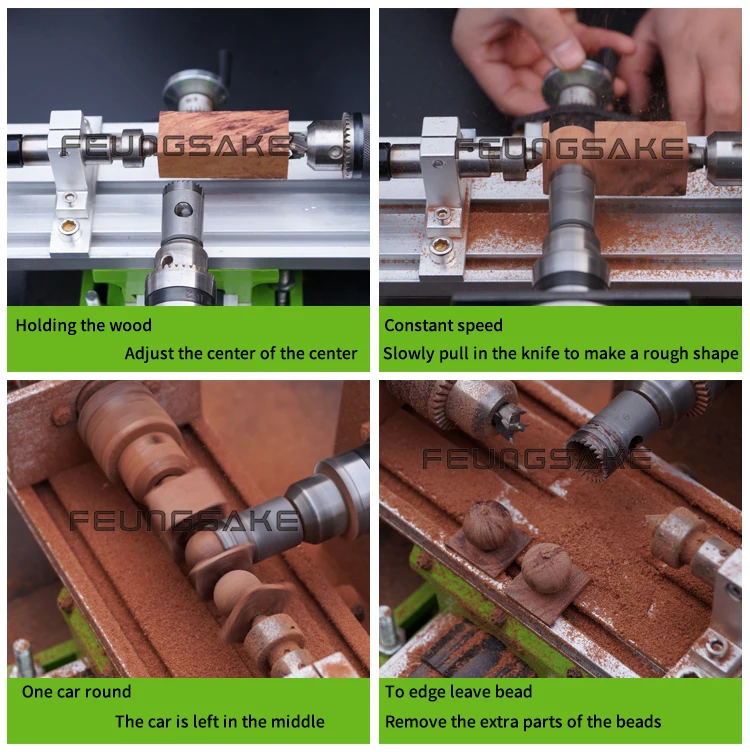 FEUNGSAKE

Holding the wood

Adjust the center of the center

FEUNGSAKE

Constant speed

Slowly pull in the knife to make a rough shape

FEUNGSAKE

One car round

The car is left in the middle

FEUNGSAKE

To edge leave bead

Remove the extra parts of the beads