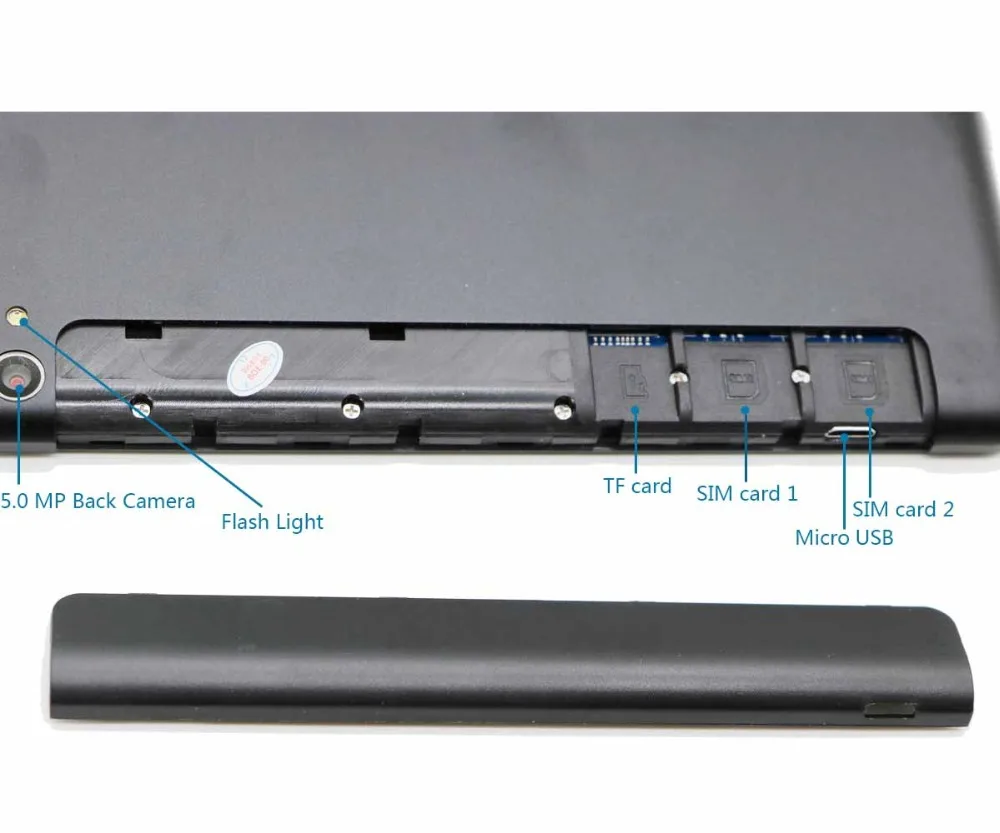 5.0 MP Back Camera
Flash Light
TF card
SIM card 1
SIM card 2
Micro USB