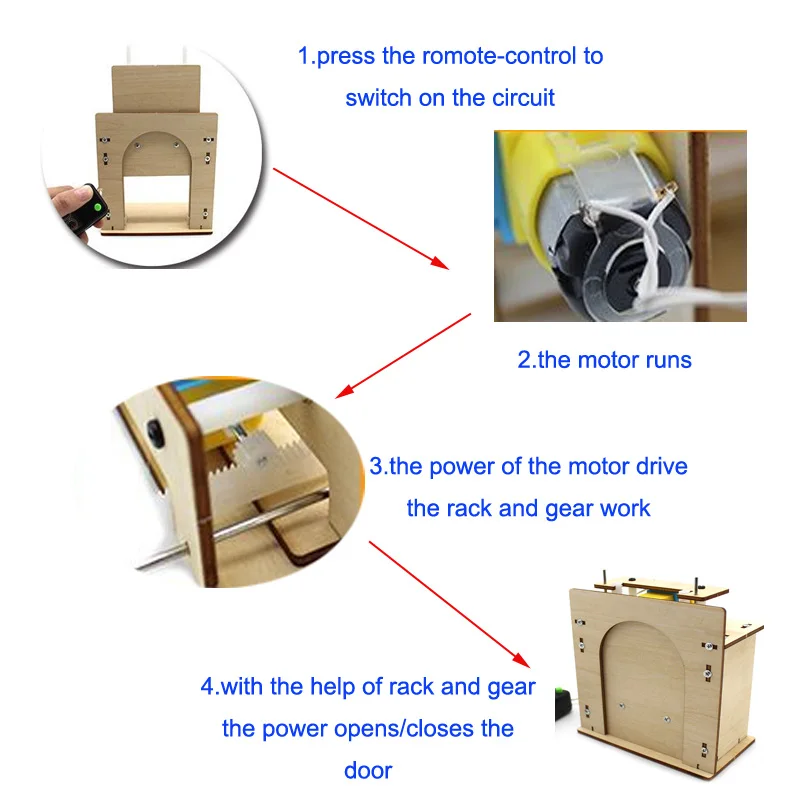 1.press the romote-control to switch on the circuit

2.the motor runs

3.the power of the motor drive the rack and gear work

4.with the help of rack and gear the power opens/closes the door