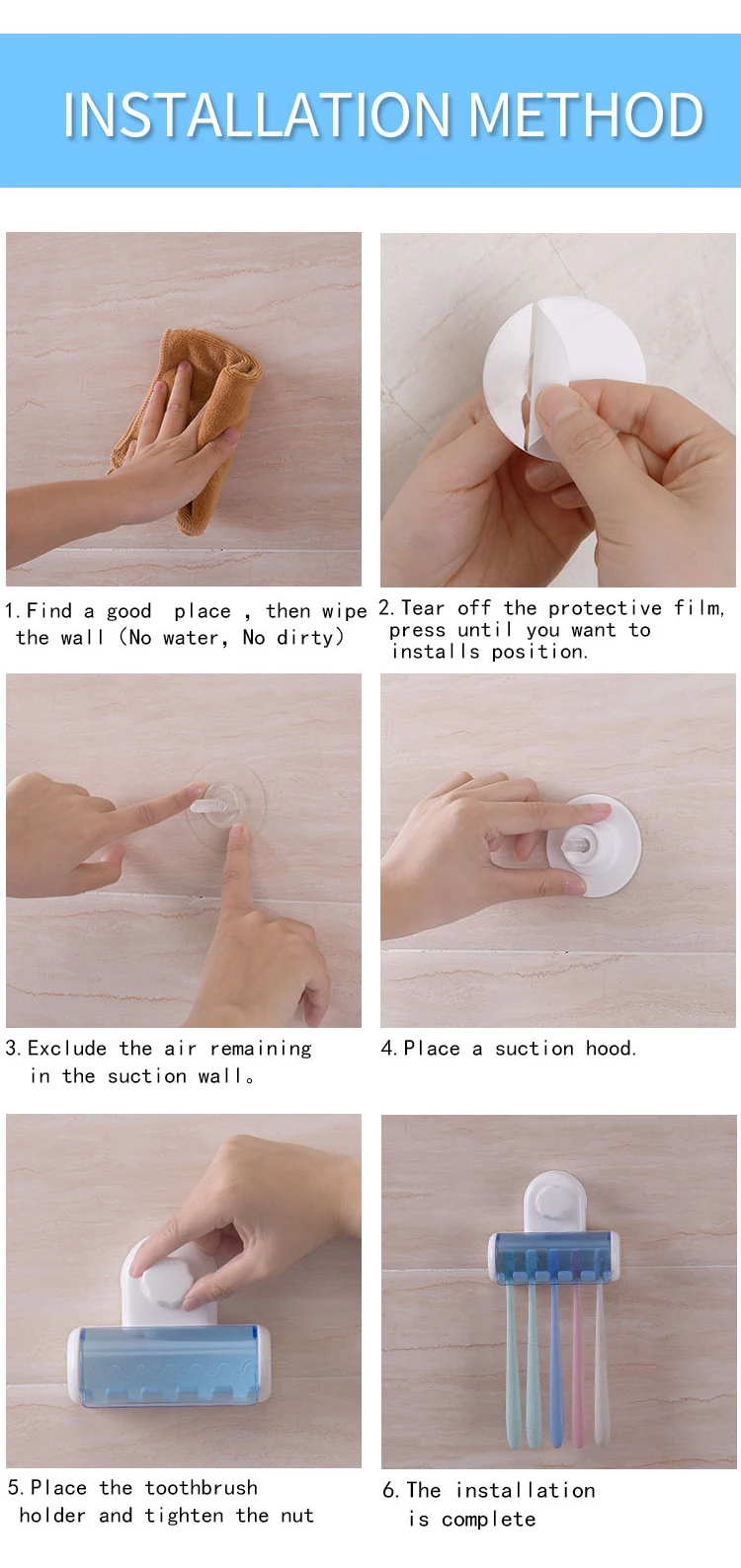 INSTALLATION METHOD

1. Find a good place , then wipe the wall (No water, No dirty)

2. Tear off the protective film, press until you want to installs position.

3. Exclude the air remaining in the suction wall。

4. Place a suction hood.

5. Place the toothbrush holder and tighten the nut

6. The installation is complete