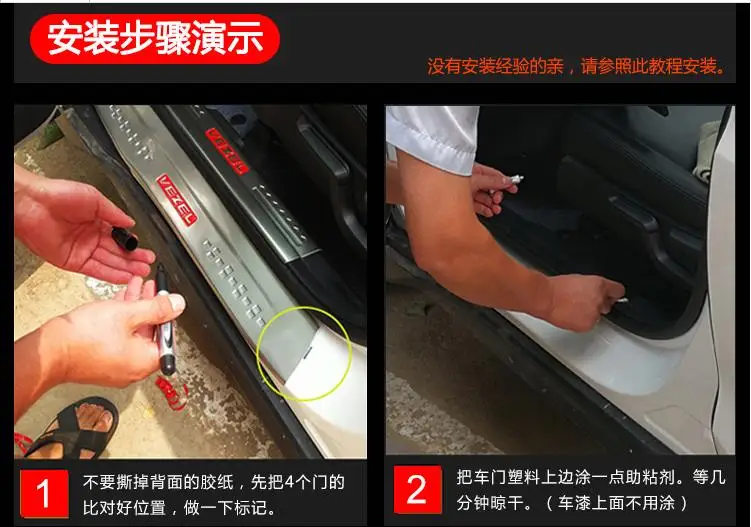 安装步骤演示

没有安装经验的亲，请参照此教程安装。

VEZEL

VEZEL

1 不要撕掉背面的胶纸，先把4个门的比对好位置，做一下标记。

2 把车门塑料上边涂一点助粘剂。等几分钟晾干。（车漆上面不用涂）