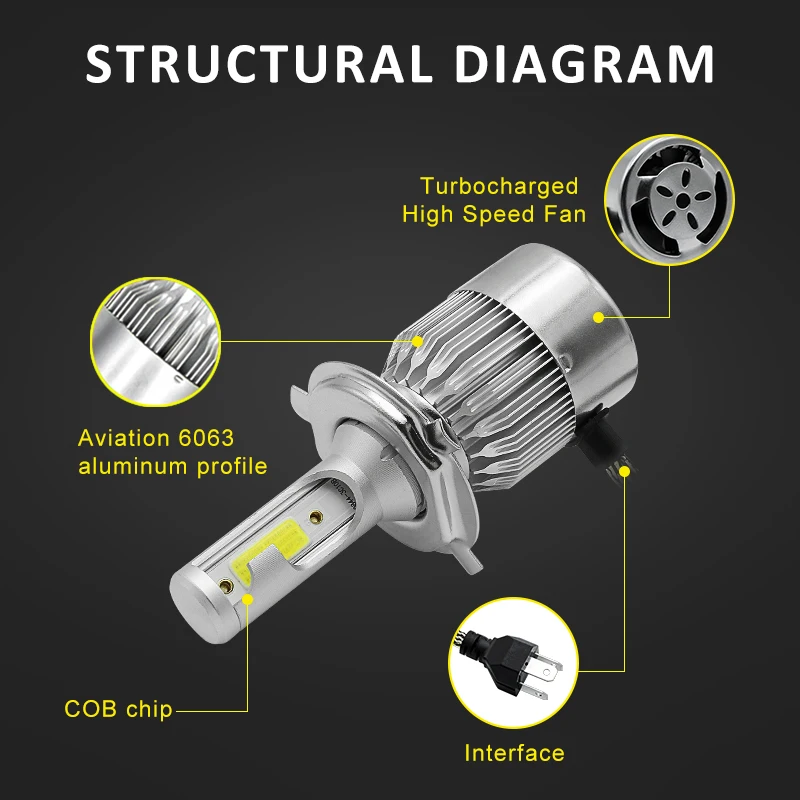 STRUCTURAL DIAGRAM

Turbocharged High Speed Fan

Aviation 6063 aluminum profile

COB chip

Interface