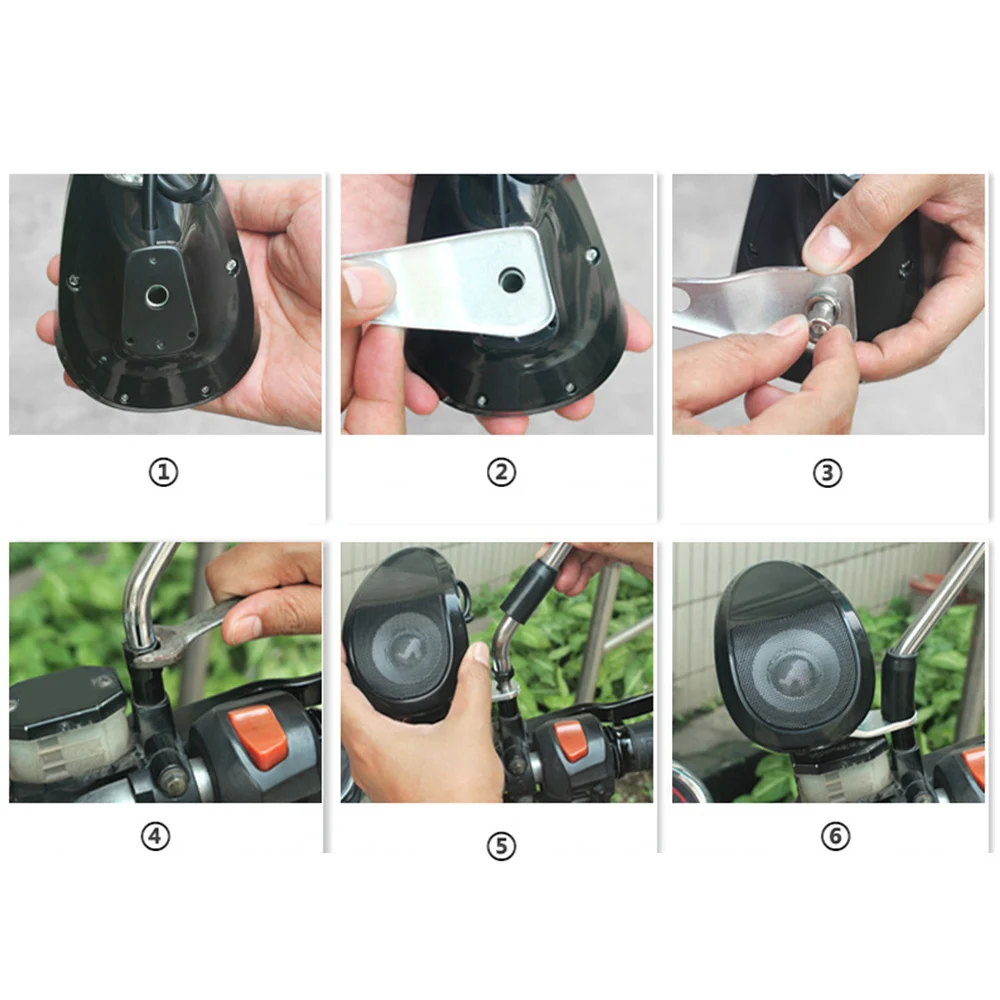 ①

②

③

④

⑤

⑥