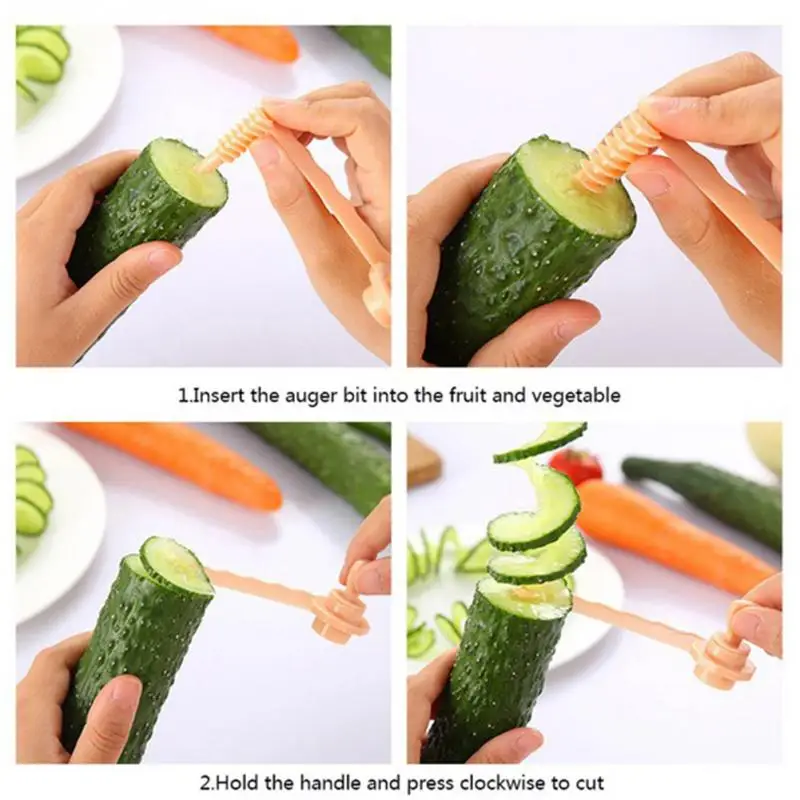 1.Insert the auger bit into the fruit and vegetable

2.Hold the handle and press clockwise to cut