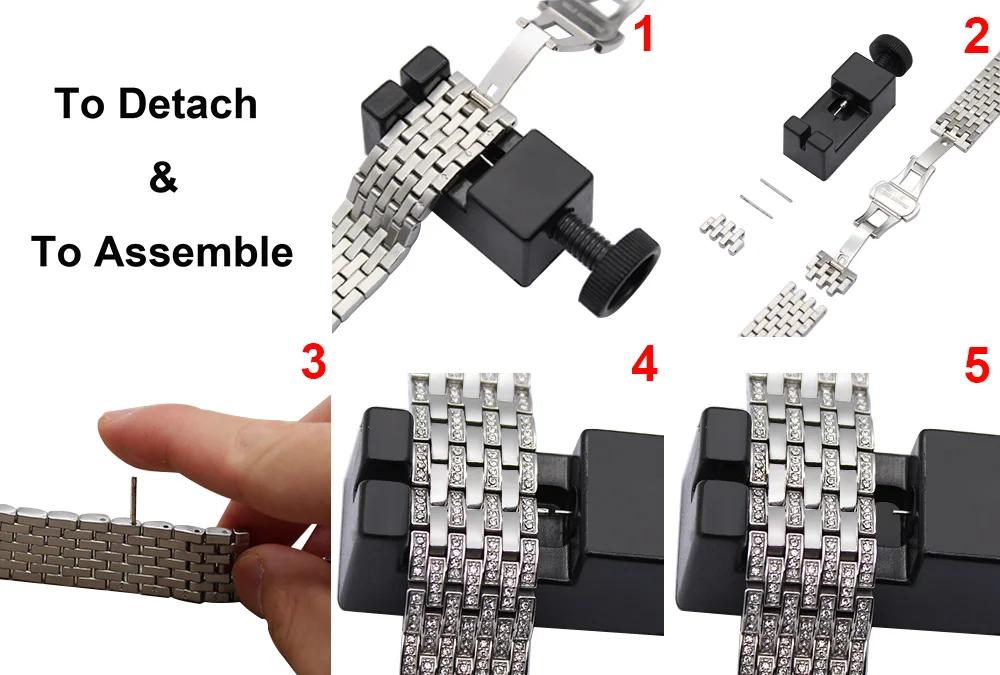 To Detach
&
To Assemble

1

2

3

4

5