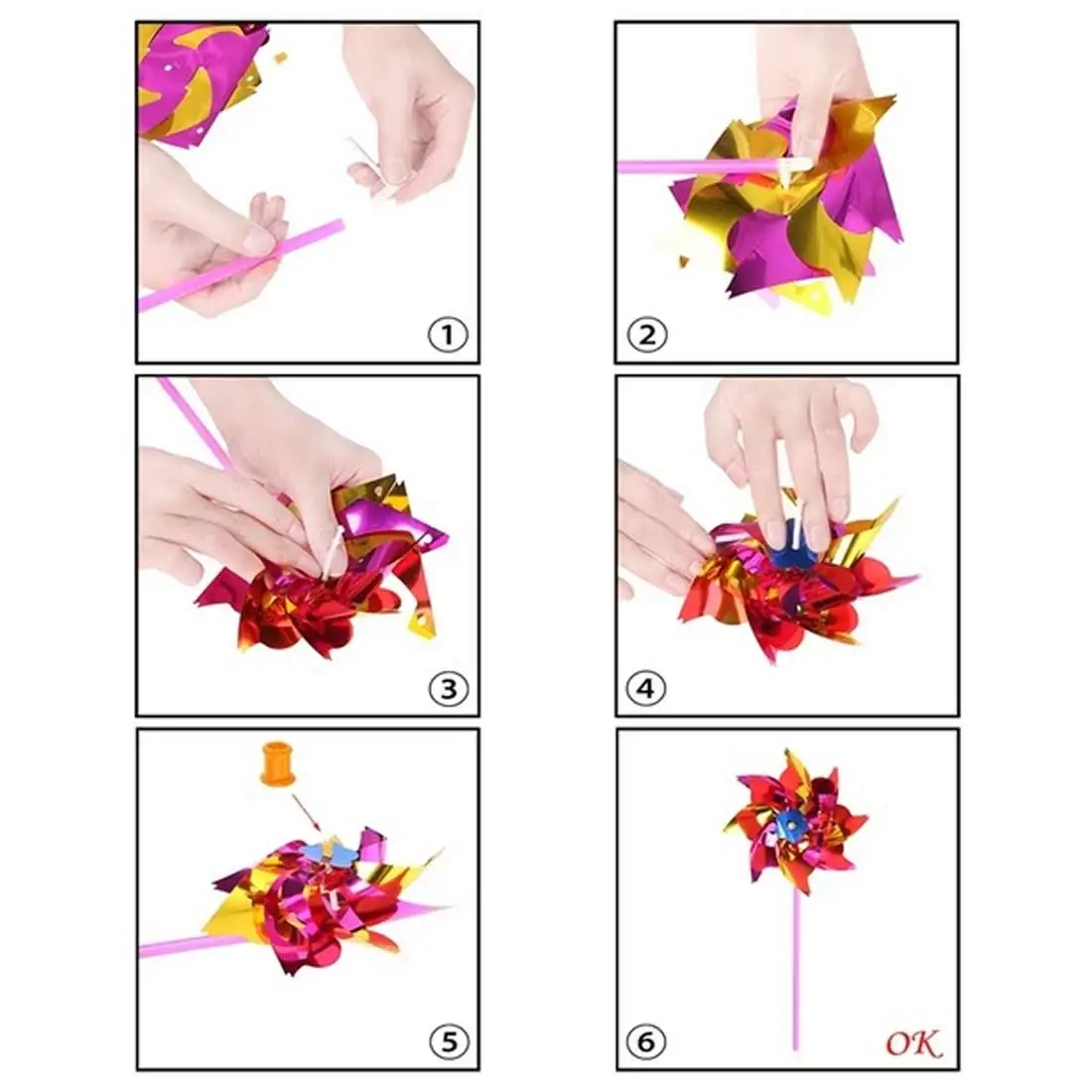 ①

②

③

④

⑤

⑥ OK