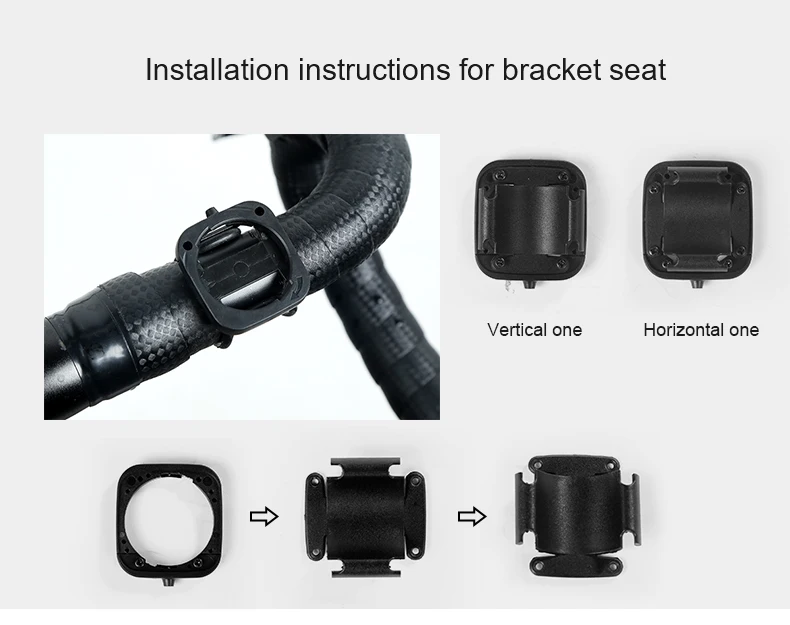 Installation instructions for bracket seat

Vertical one

Horizontal one