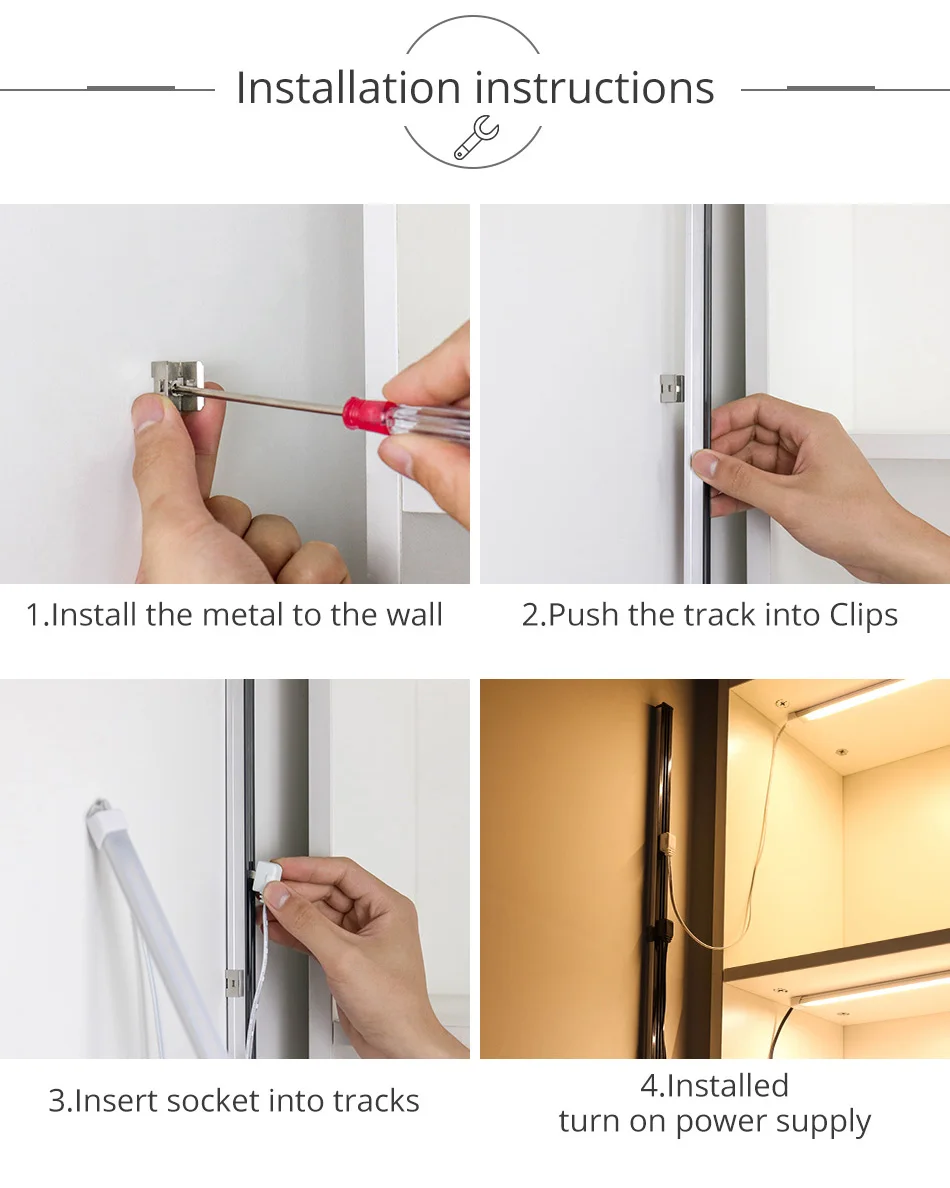 Installation instructions

1.Install the metal to the wall

2.Push the track into Clips

3.Insert socket into tracks

4.Installed
turn on power supply