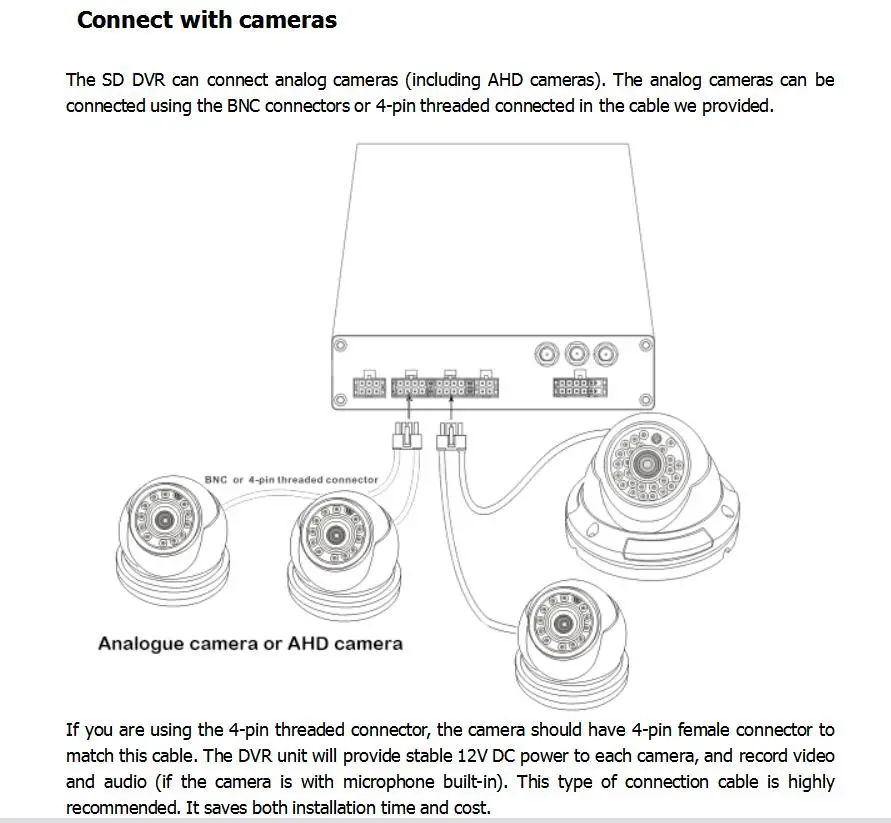 Connect with cameras

The SD DVR can connect analog cameras (including AHD cameras). The analog cameras can be connected using the BNC connectors or 4-pin threaded connected in the cable we provided.

BNC or 4-pin threaded connector

Analogue camera or AHD camera

If you are using the 4-pin threaded connector, the camera should have 4-pin female connector to match this cable. The DVR unit will provide stable 12V DC power to each camera, and record video and audio (if the camera is with microphone built-in). This type of connection cable is highly recommended. It saves both installation time and cost.