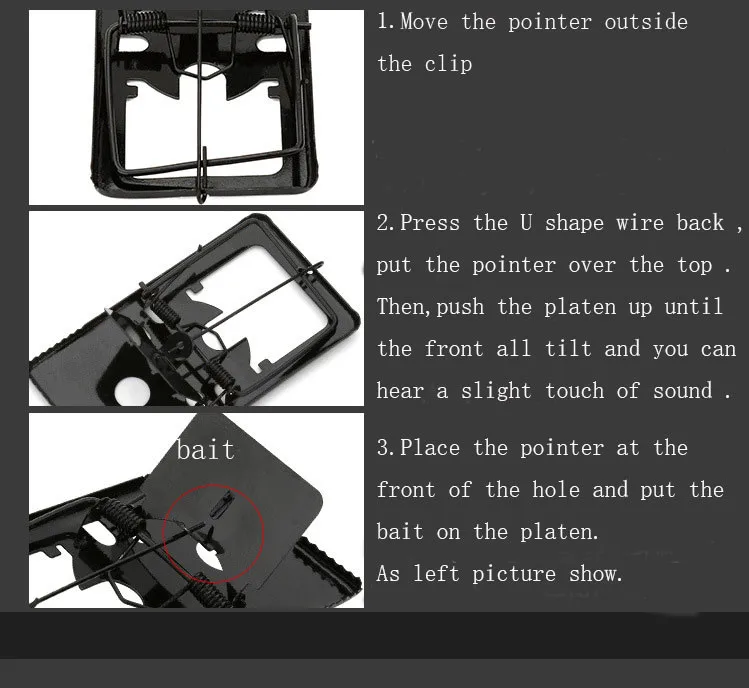 1.Move the pointer outside the clip

2.Press the U shape wire back , put the pointer over the top . Then,push the platen up until the front all tilt and you can hear a slight touch of sound .

bait

3.Place the pointer at the front of the hole and put the bait on the platen.
As left picture show.