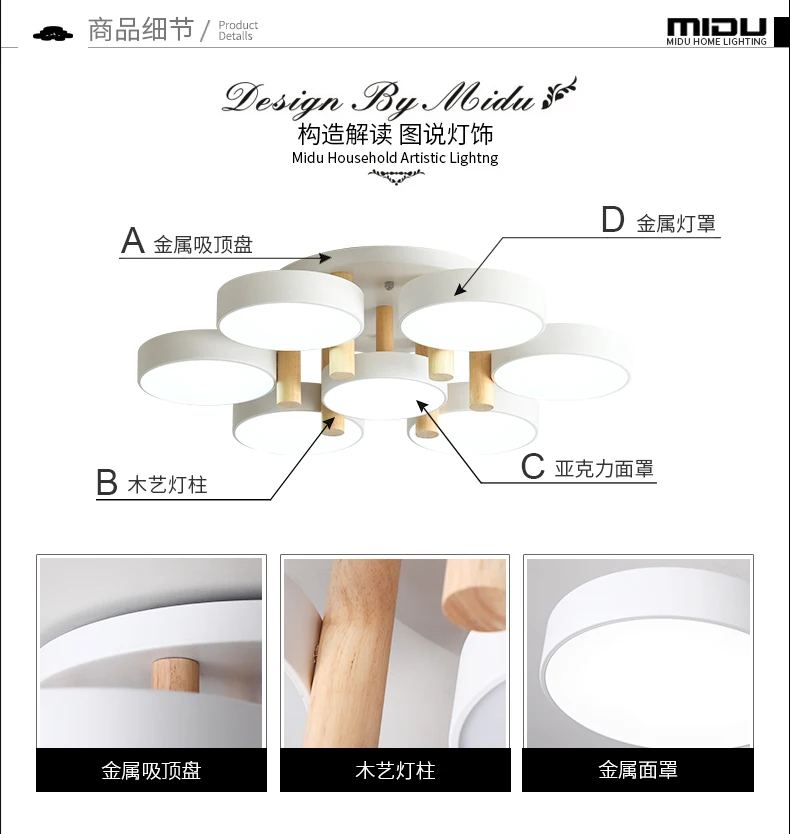 商品细节 / Product Details

MIDU
MIDU HOME LIGHTING

Design By Midu
构造解读 图说灯饰
Midu Household Artistic Lightng

A 金属吸顶盘

D 金属灯罩

B 木艺灯柱

C 亚克力面罩

金属吸顶盘

木艺灯柱

金属面罩