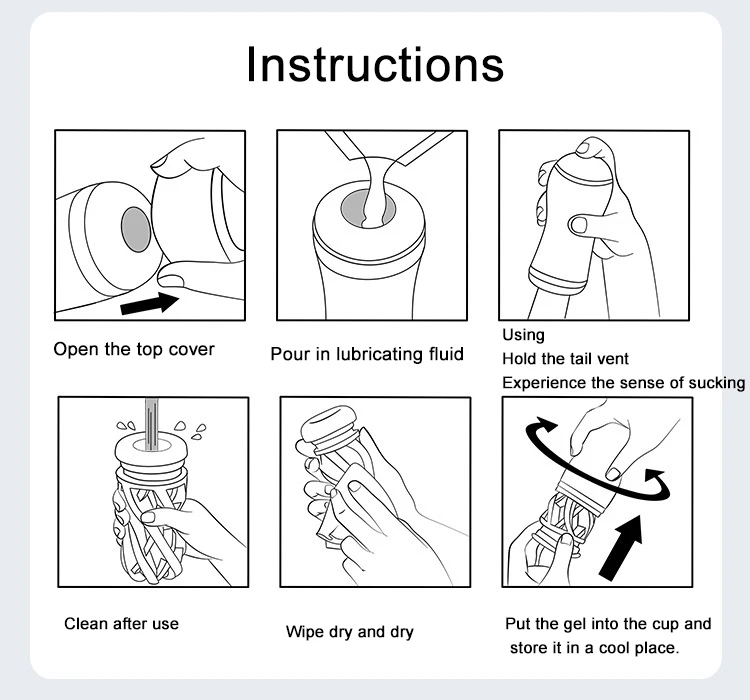 Instructions

Open the top cover

Pour in lubricating fluid

Using
Hold the tail vent
Experience the sense of sucking

Clean after use

Wipe dry and dry

Put the gel into the cup and store it in a cool place.