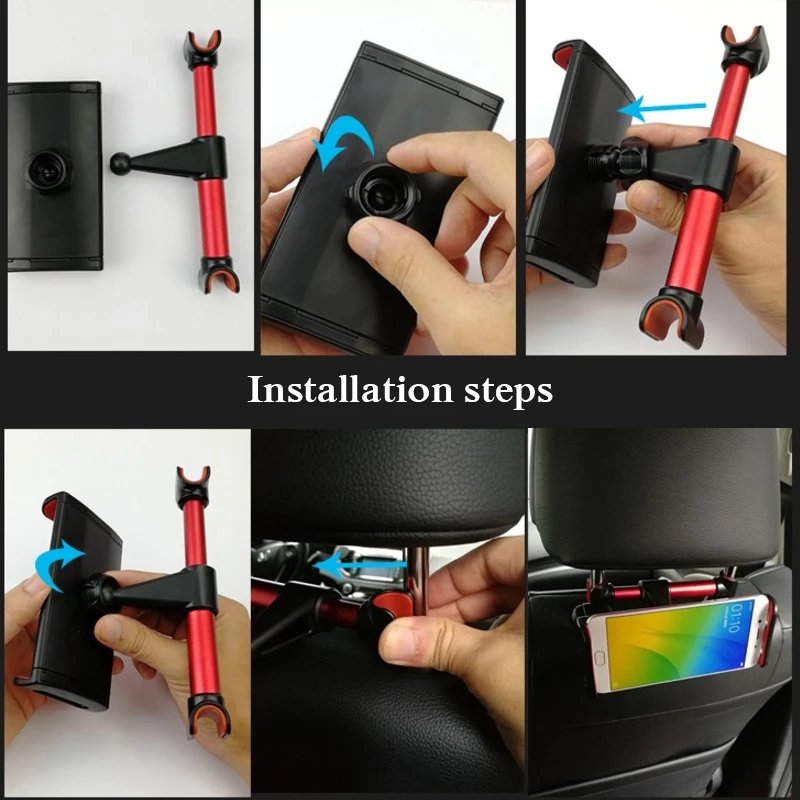 Installation steps

01:10