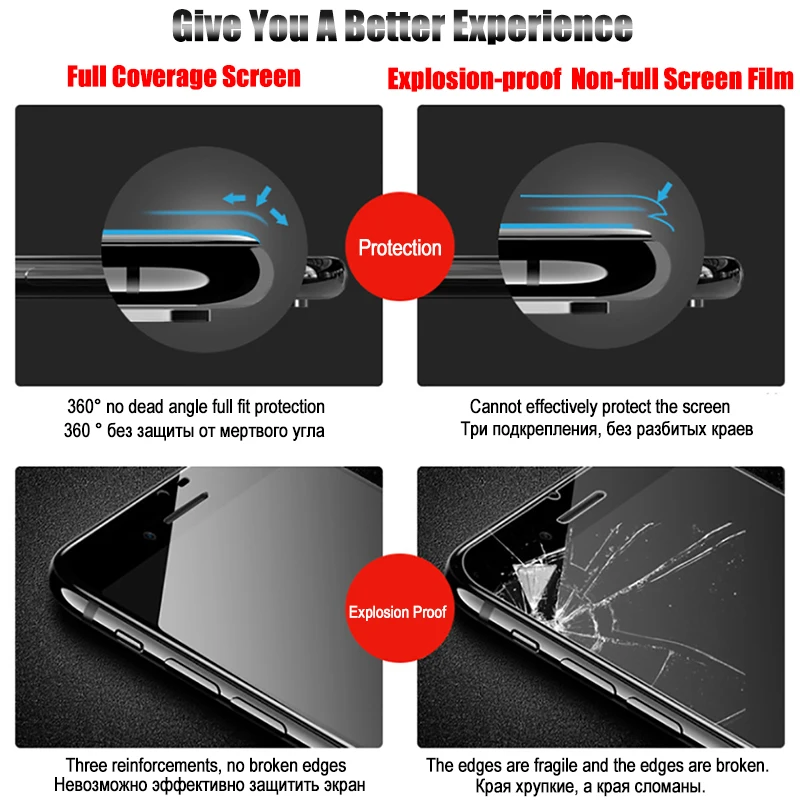 Give You A Better Experience

Full Coverage Screen

Explosion-proof Non-full Screen Film

Protection

360° no dead angle full fit protection
360 ° без защиты от мертвого угла

Cannot effectively protect the screen
Три подкрепления, без разбитых краев

Explosion Proof

Three reinforcements, no broken edges
Невозможно эффективно защитить экран

The edges are fragile and the edges are broken.
Края хрупкие, а края сломаны.