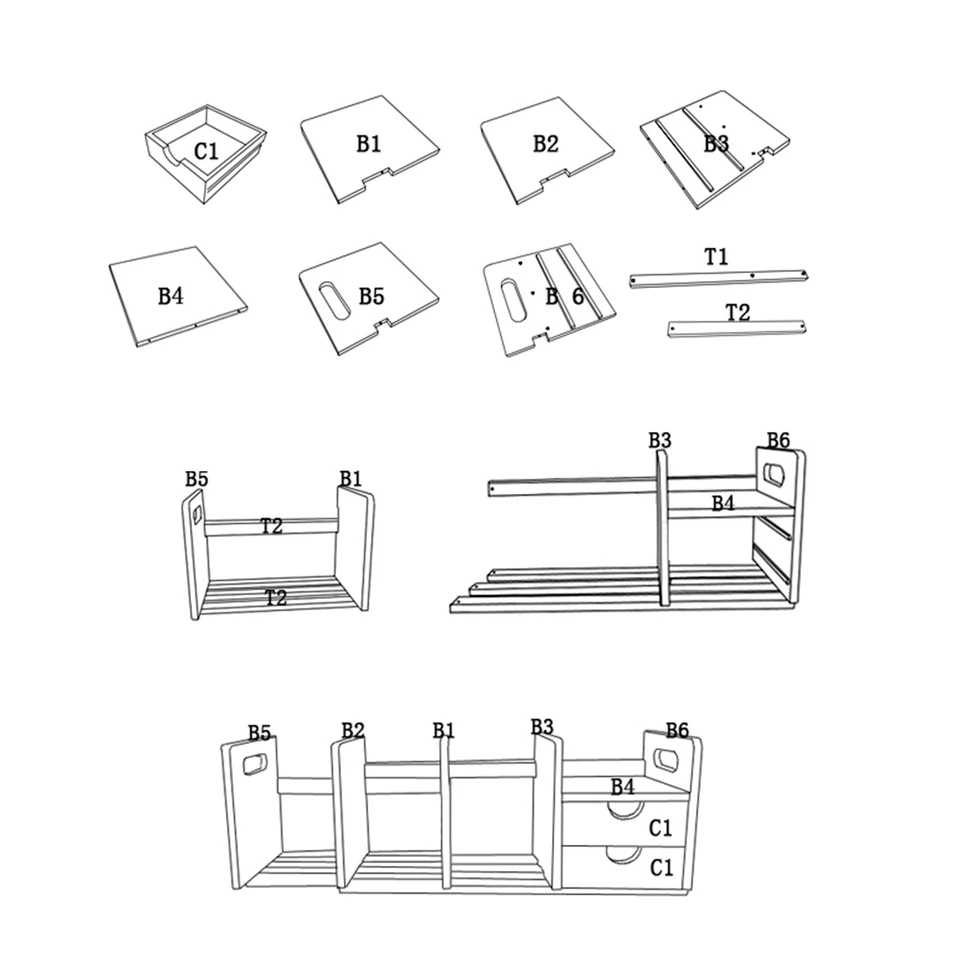 C1 B1 B2 B3

B4 B5 B 6 T1 T2

B5 B1 T2 T2

B3 B6 B4

B5 B2 B1 B3 B6 B4 C1 C1