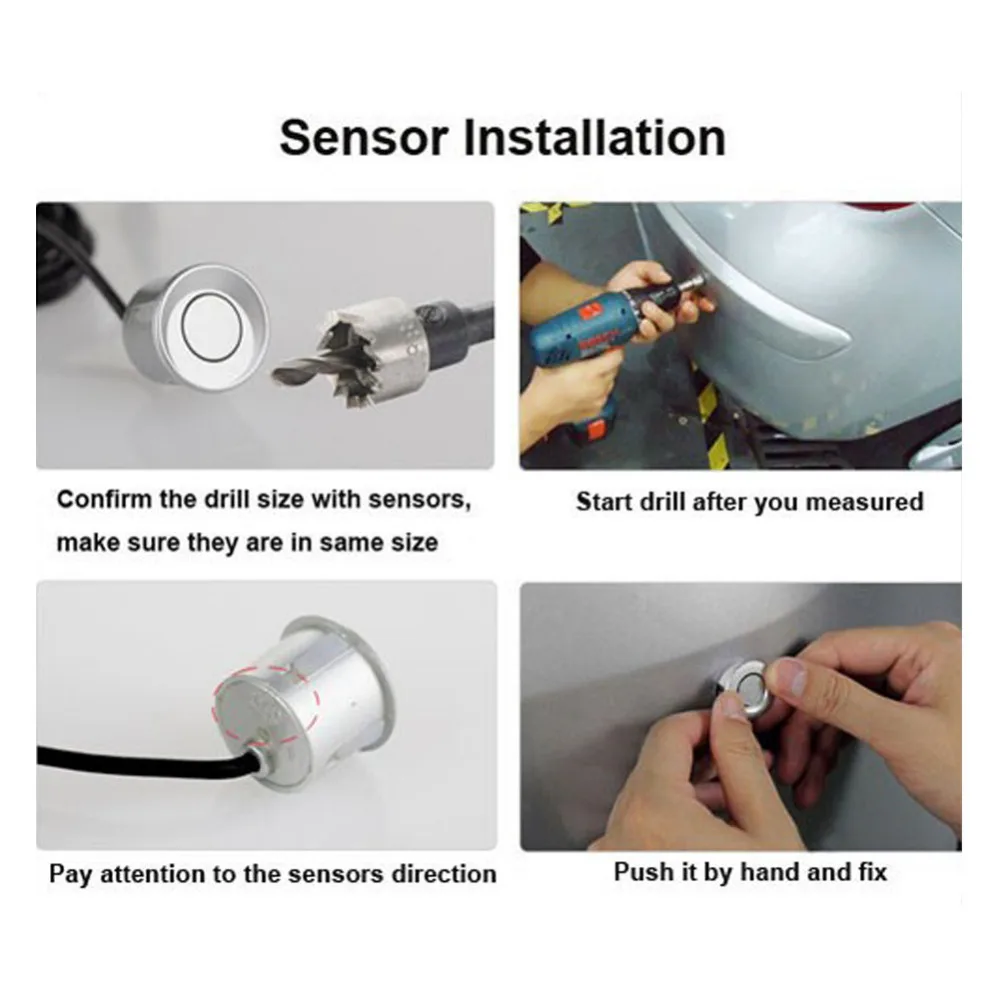 Sensor Installation

Confirm the drill size with sensors, make sure they are in same size

Start drill after you measured

Pay attention to the sensors direction

Push it by hand and fix