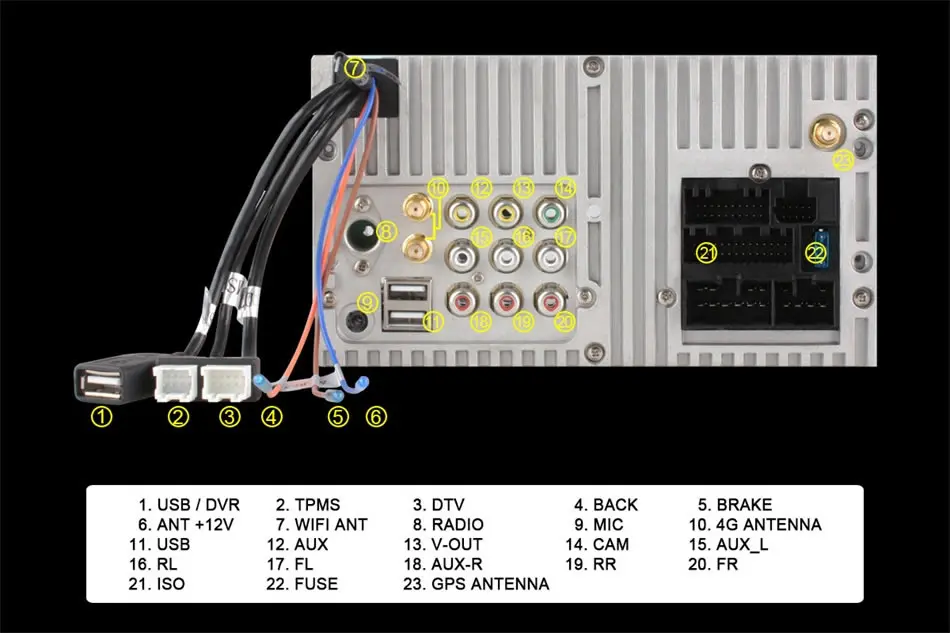 7
10 12 13 14
8 15 16 17
21 22
23
9 11 18 19 20
1 2 3 4 5 6

| | | | | |
|---|---|---|---|---|
| 1. USB / DVR | 2. TPMS | 3. DTV | 4. BACK | 5. BRAKE |
| 6. ANT +12V | 7. WIFI ANT | 8. RADIO | 9. MIC | 10. 4G ANTENNA |
| 11. USB | 12. AUX | 13. V-OUT | 14. CAM | 15. AUX_L |
| 16. RL | 17. FL | 18. AUX-R | 19. RR | 20. FR |
| 21. ISO | 22. FUSE | 23. GPS ANTENNA | | |