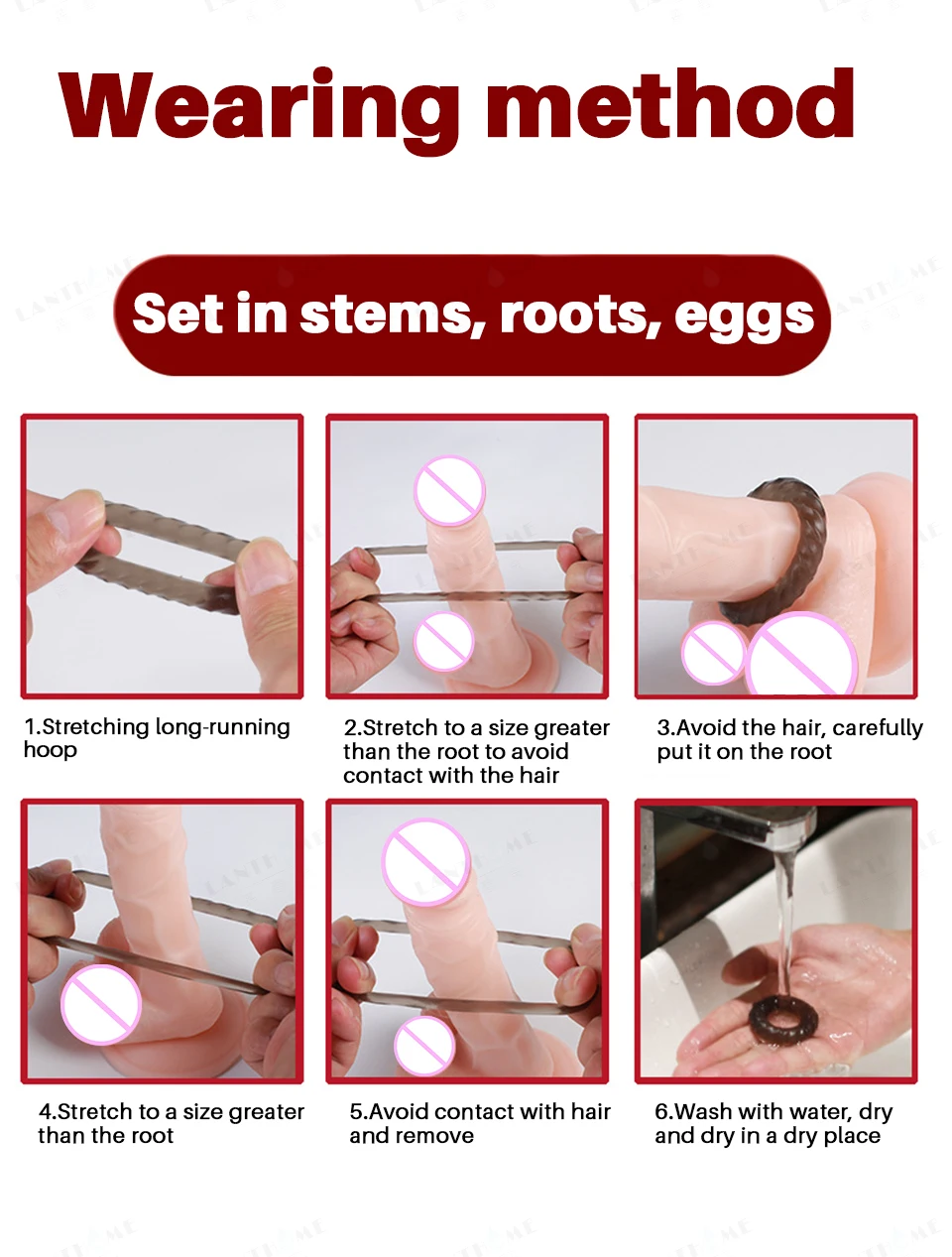 Wearing method

Set in stems, roots, eggs

1.Stretching long-running hoop

2.Stretch to a size greater than the root to avoid contact with the hair

3.Avoid the hair, carefully put it on the root

4.Stretch to a size greater than the root

5.Avoid contact with hair and remove

6.Wash with water, dry and dry in a dry place