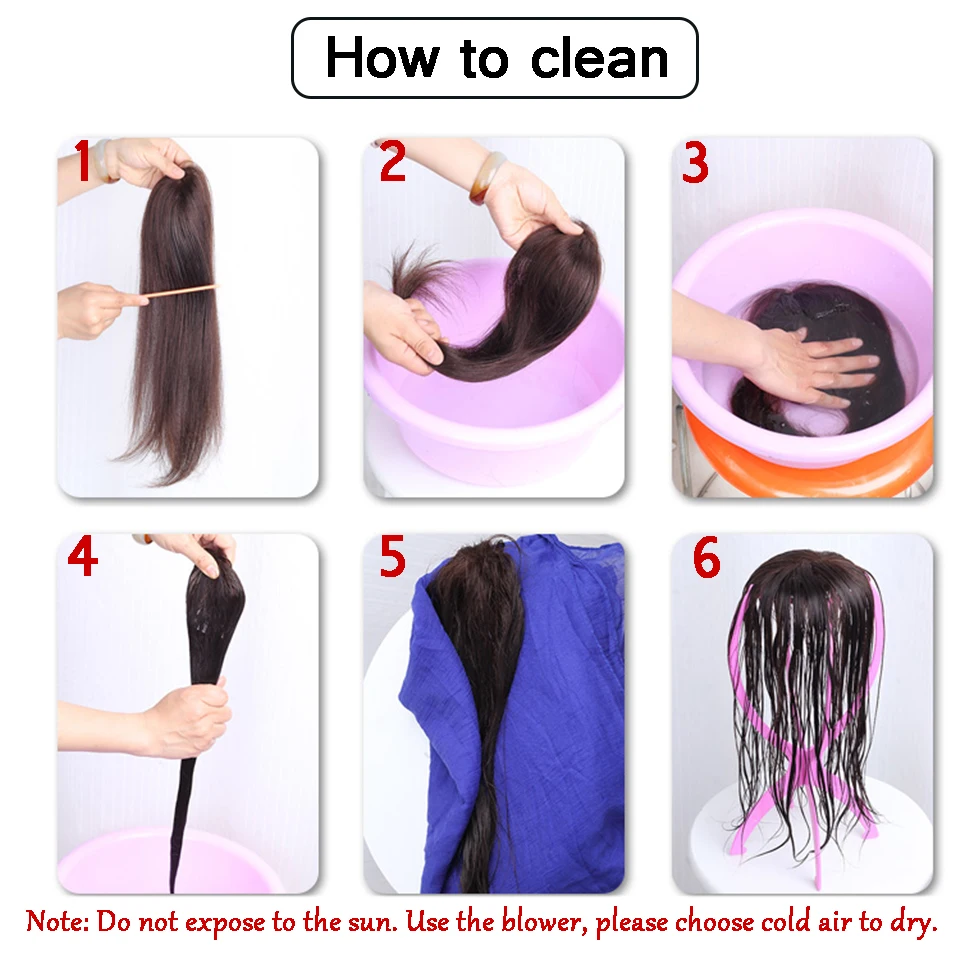 How to clean

1

2

3

4

5

6

Note: Do not expose to the sun. Use the blower, please choose cold air to dry.