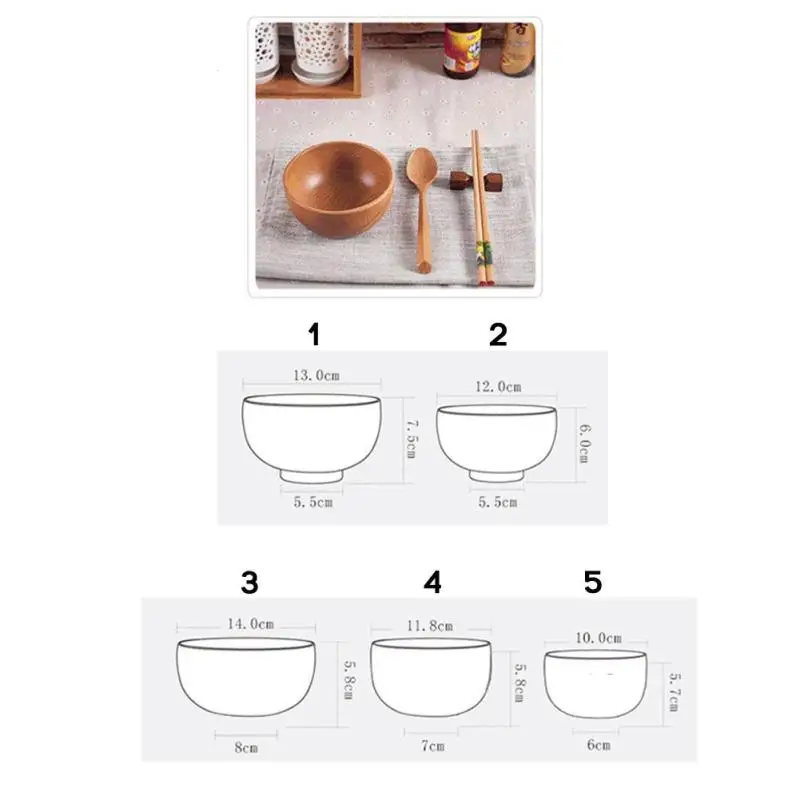 1

13.0cm

7.5cm

5.5cm

2

12.0cm

6.0cm

5.5cm

3

14.0cm

5.8cm

8cm

4

11.8cm

5.8cm

7cm

5

10.0cm

5.7cm

6cm