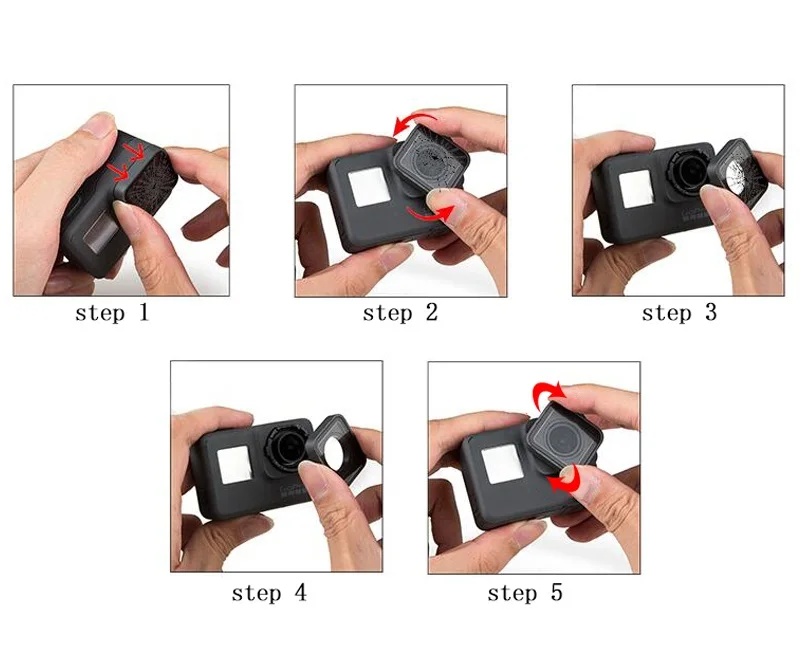 step 1

step 2

step 3

step 4

step 5