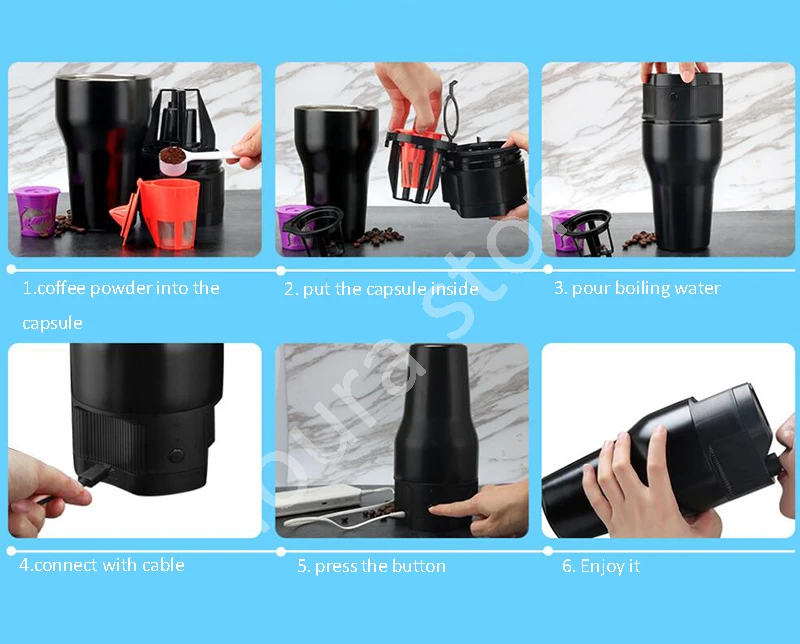 1.coffee powder into the capsule

2. put the capsule inside

3. pour boiling water

4.connect with cable

5. press the button

6. Enjoy it

oura store