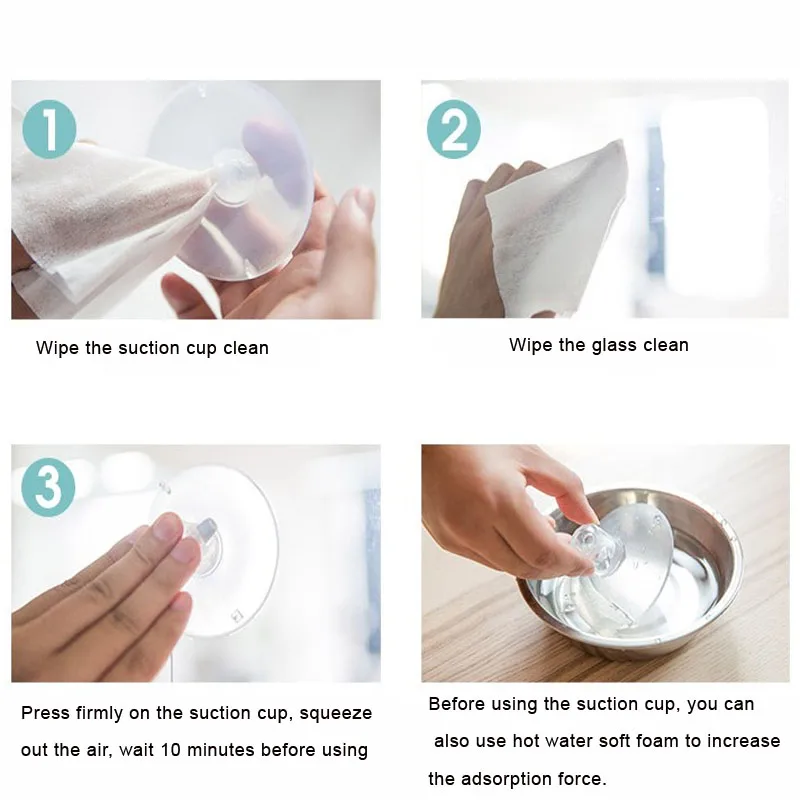 1

Wipe the suction cup clean

2

Wipe the glass clean

3

Press firmly on the suction cup, squeeze out the air, wait 10 minutes before using

Before using the suction cup, you can also use hot water soft foam to increase the adsorption force.