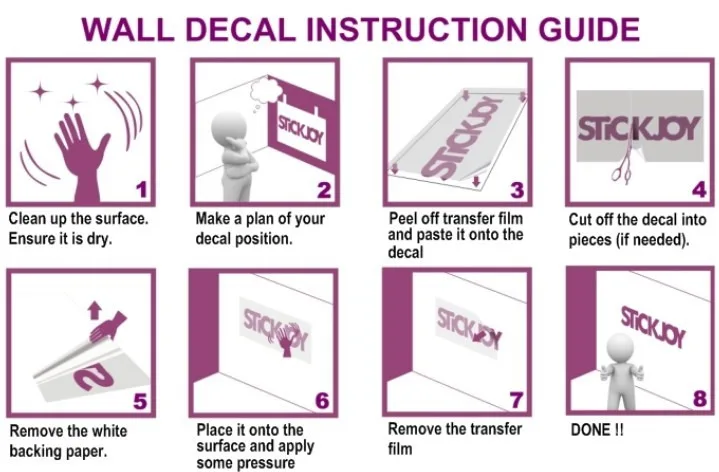 WALL DECAL INSTRUCTION GUIDE

1
Clean up the surface. Ensure it is dry.

STICKJOY
2
Make a plan of your decal position.

STICKJOY
3
Peel off transfer film and paste it onto the decal

STICKJOY
4
Cut off the decal into pieces (if needed).

5
Remove the white backing paper.

STICKJOY
6
Place it onto the surface and apply some pressure

STICKJOY
7
Remove the transfer film

STICKJOY
8
DONE !!