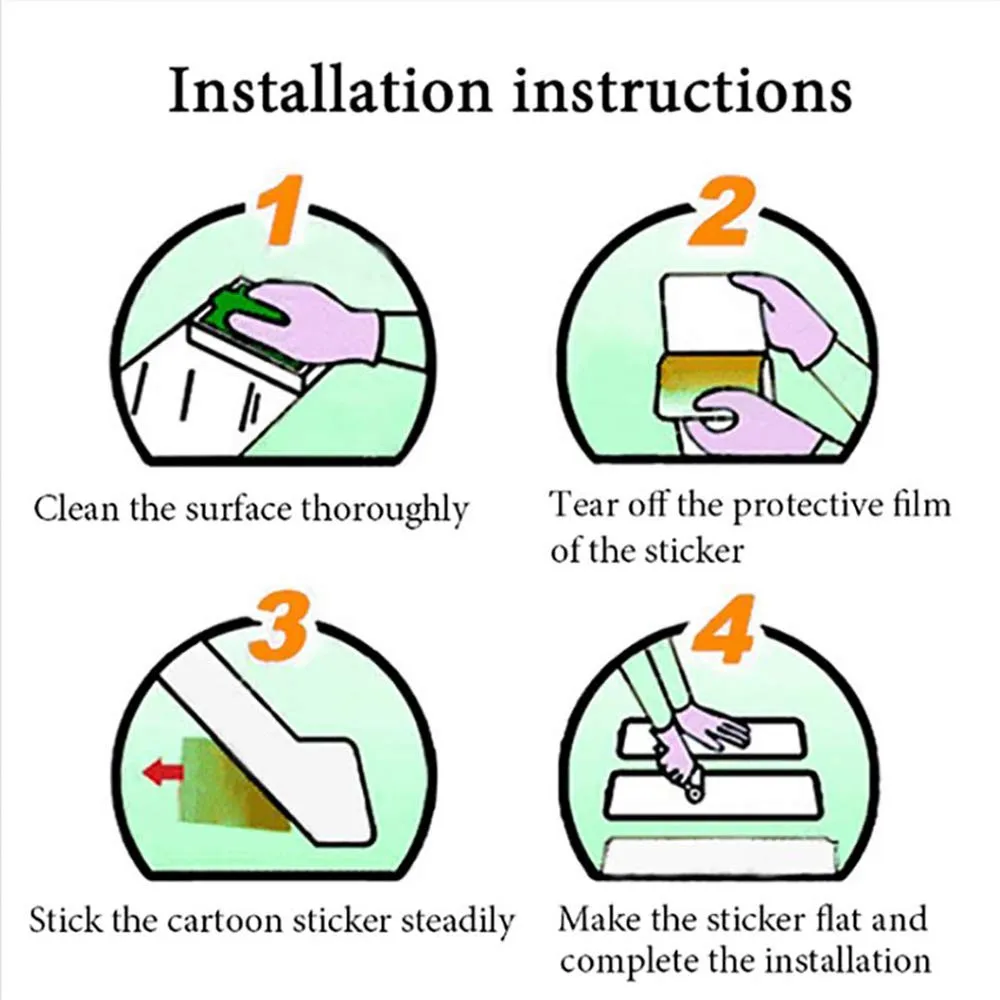 Installation instructions

1

Clean the surface thoroughly

2

Tear off the protective film of the sticker

3

Stick the cartoon sticker steadily

4

Make the sticker flat and complete the installation