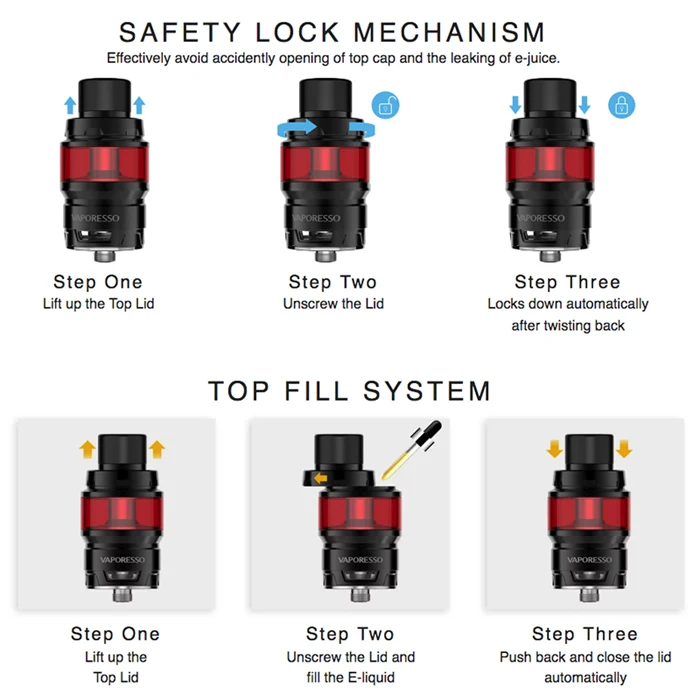 SAFETY LOCK MECHANISM
Effectively avoid accidently opening of top cap and the leaking of e-juice.

VAPORESSO
Step One
Lift up the Top Lid

VAPORESSO
Step Two
Unscrew the Lid

VAPORESSO
Step Three
Locks down automatically after twisting back

TOP FILL SYSTEM

VAPORESSO
Step One
Lift up the Top Lid

VAPORESSO
Step Two
Unscrew the Lid and fill the E-liquid

VAPORESSO
Step Three
Push back and close the lid automatically