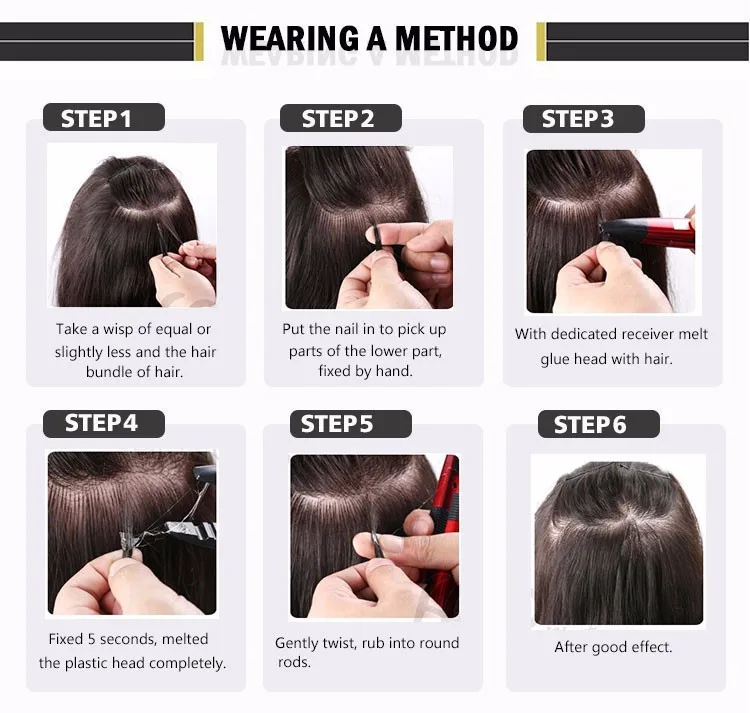 WEARING A METHOD

STEP1

Take a wisp of equal or slightly less and the hair bundle of hair.

STEP2

Put the nail in to pick up parts of the lower part, fixed by hand.

STEP3

With dedicated receiver melt glue head with hair.

STEP4

Fixed 5 seconds, melted the plastic head completely.

STEP5

Gently twist, rub into round rods.

STEP6

After good effect.