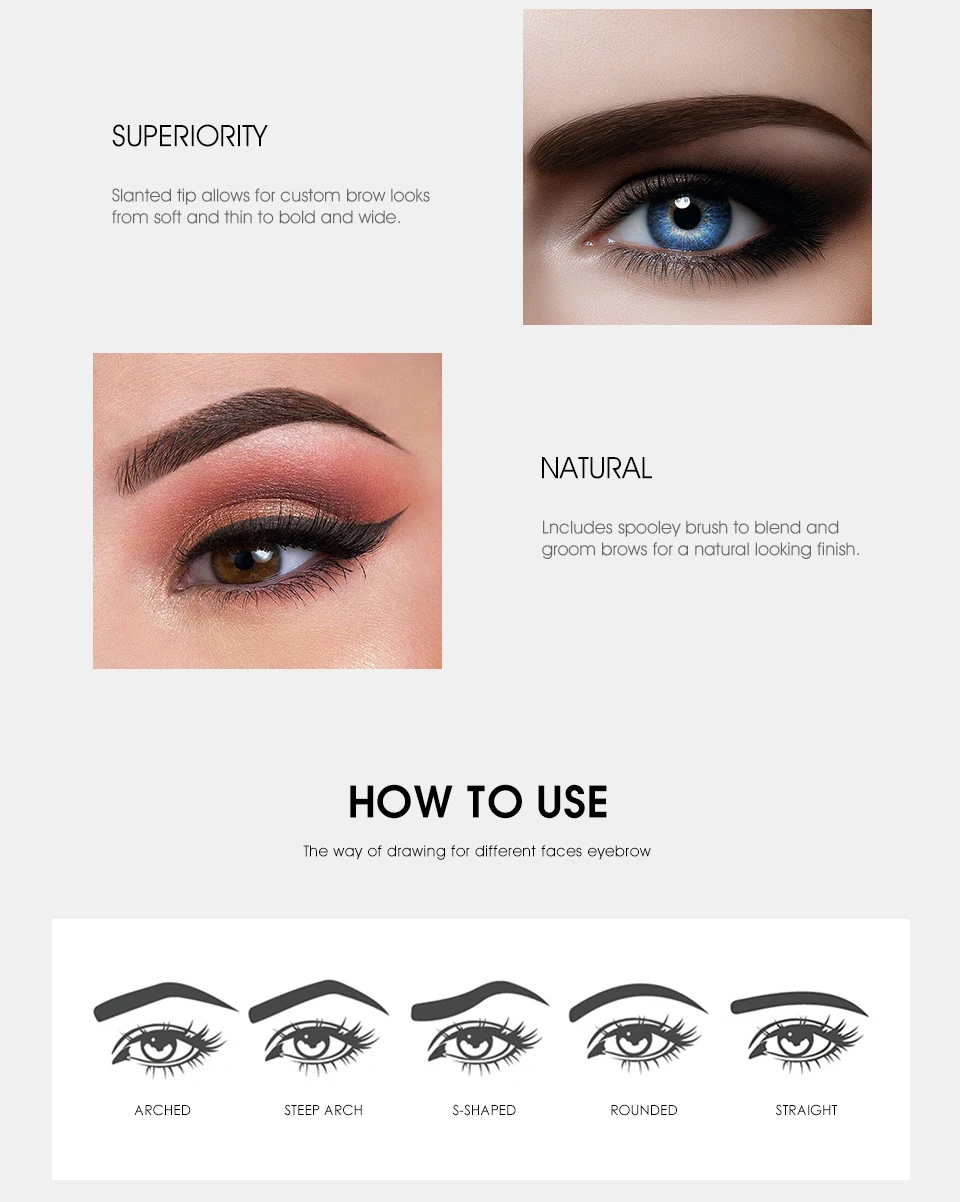 SUPERIORITY

Slanted tip allows for custom brow looks from soft and thin to bold and wide.

NATURAL

Lncludes spooley brush to blend and groom brows for a natural looking finish.

HOW TO USE

The way of drawing for different faces eyebrow

ARCHED

STEEP ARCH

S-SHAPED

ROUNDED

STRAIGHT