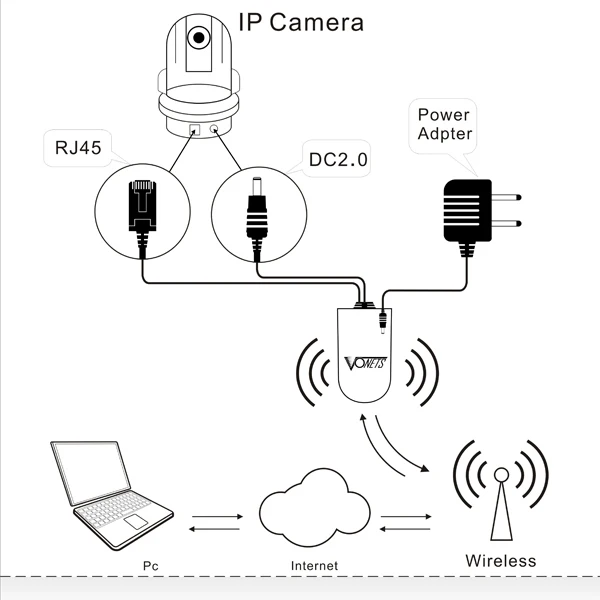 IP Camera

RJ45

DC2.0

Power Adpter

VONETS

Pc

Internet

Wireless