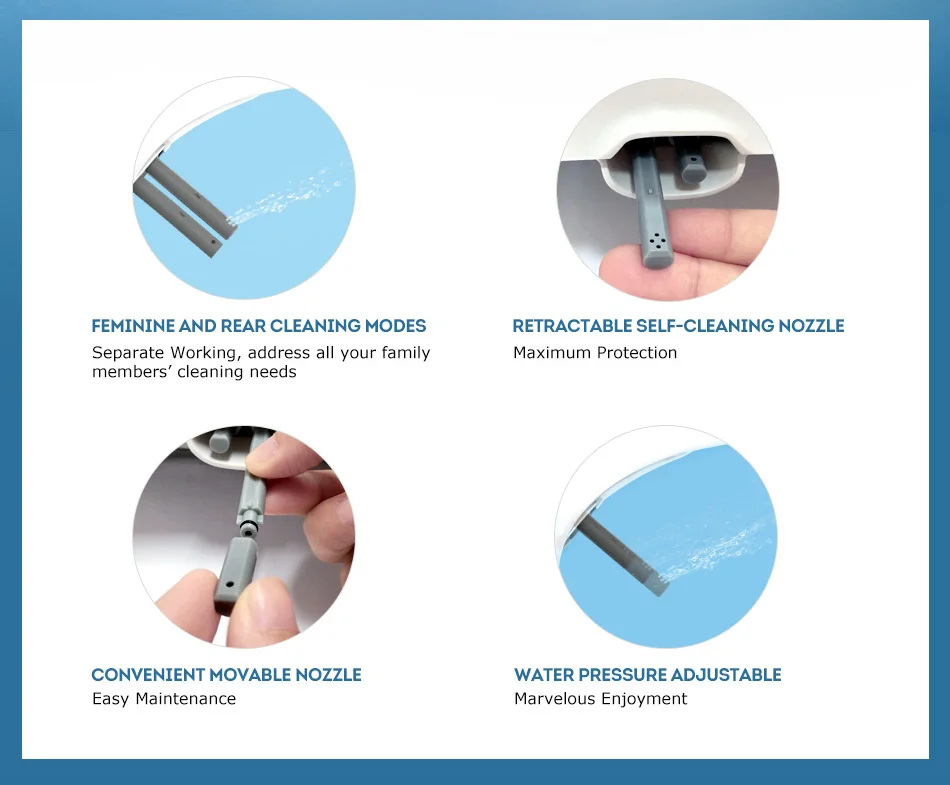 FEMININE AND REAR CLEANING MODES
Separate Working, address all your family members' cleaning needs

RETRACTABLE SELF-CLEANING NOZZLE
Maximum Protection

CONVENIENT MOVABLE NOZZLE
Easy Maintenance

WATER PRESSURE ADJUSTABLE
Marvelous Enjoyment