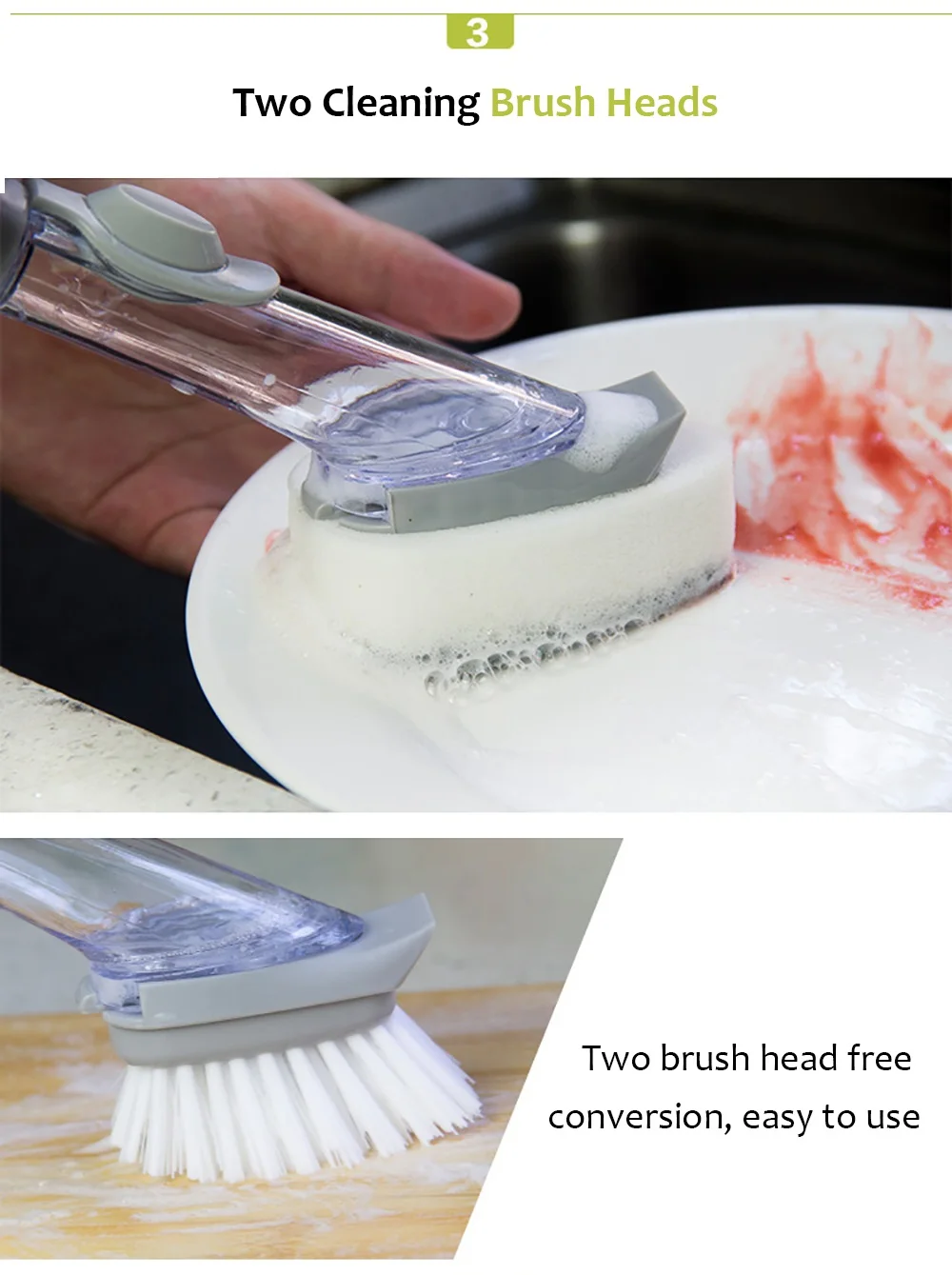 3

Two Cleaning Brush Heads

Two brush head free conversion, easy to use