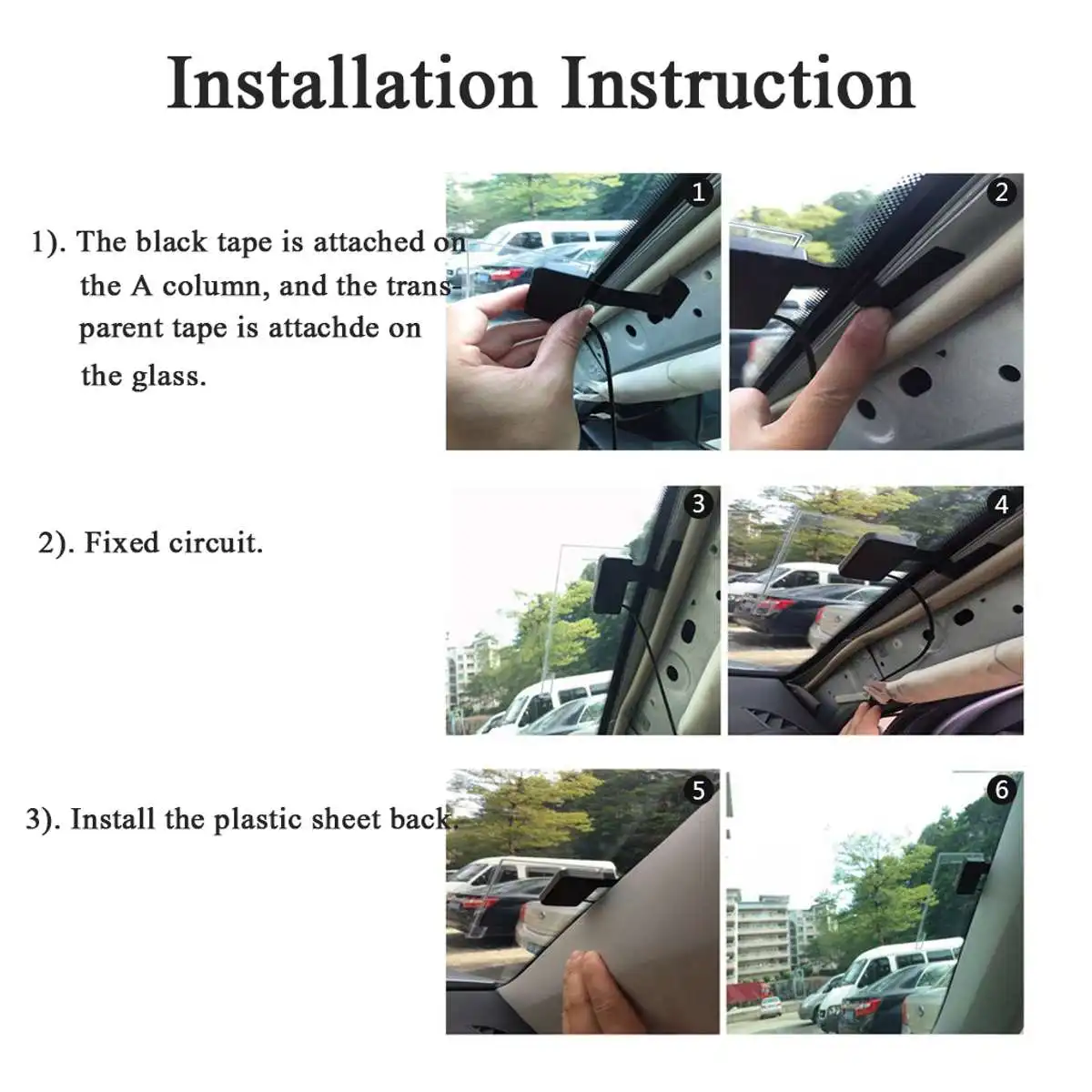 Installation Instruction

1). The black tape is attached on the A column, and the transparent tape is attachde on the glass.

1

2

2). Fixed circuit.

3

4

3). Install the plastic sheet back.

5

6