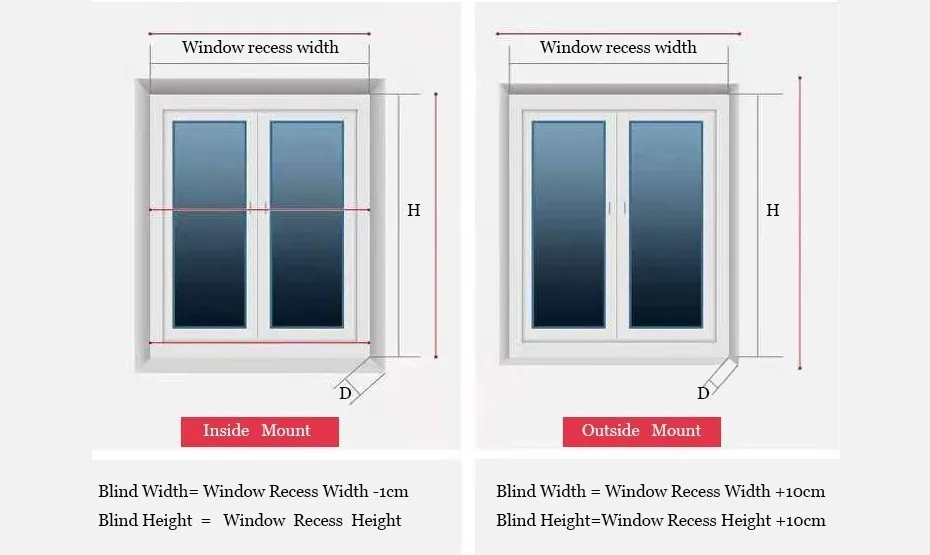 Window recess width

H

D

Inside Mount

Blind Width= Window Recess Width -1cm
Blind Height = Window Recess Height

Window recess width

H

D

Outside Mount

Blind Width = Window Recess Width +10cm
Blind Height=Window Recess Height +10cm