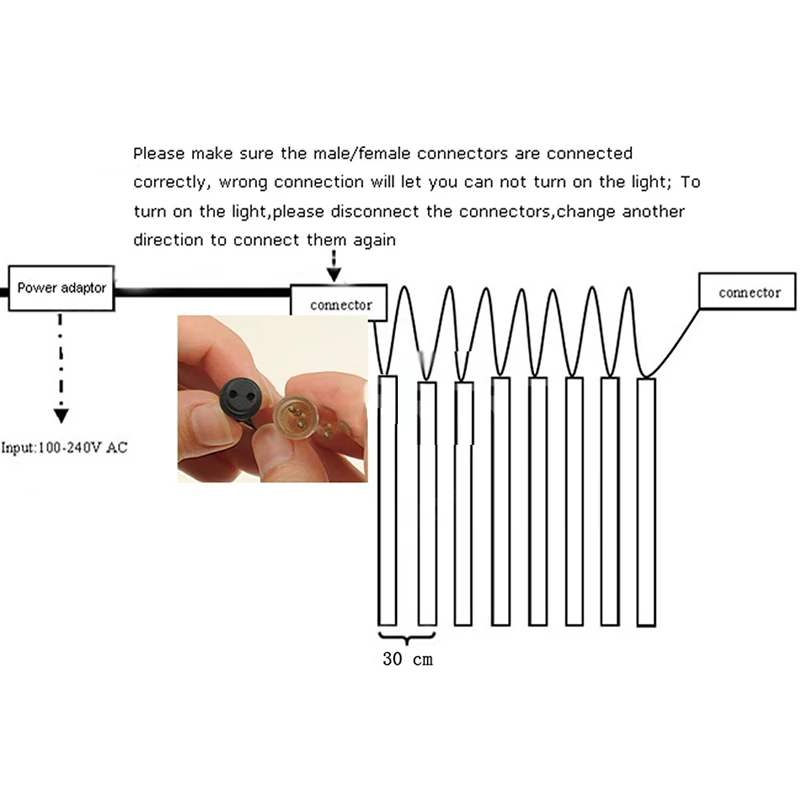 Please make sure the male/female connectors are connected correctly, wrong connection will let you can not turn on the light; To turn on the light,please disconnect the connectors,change another direction to connect them again

Power adaptor

connector

connector

Input:100-240V AC

30 cm