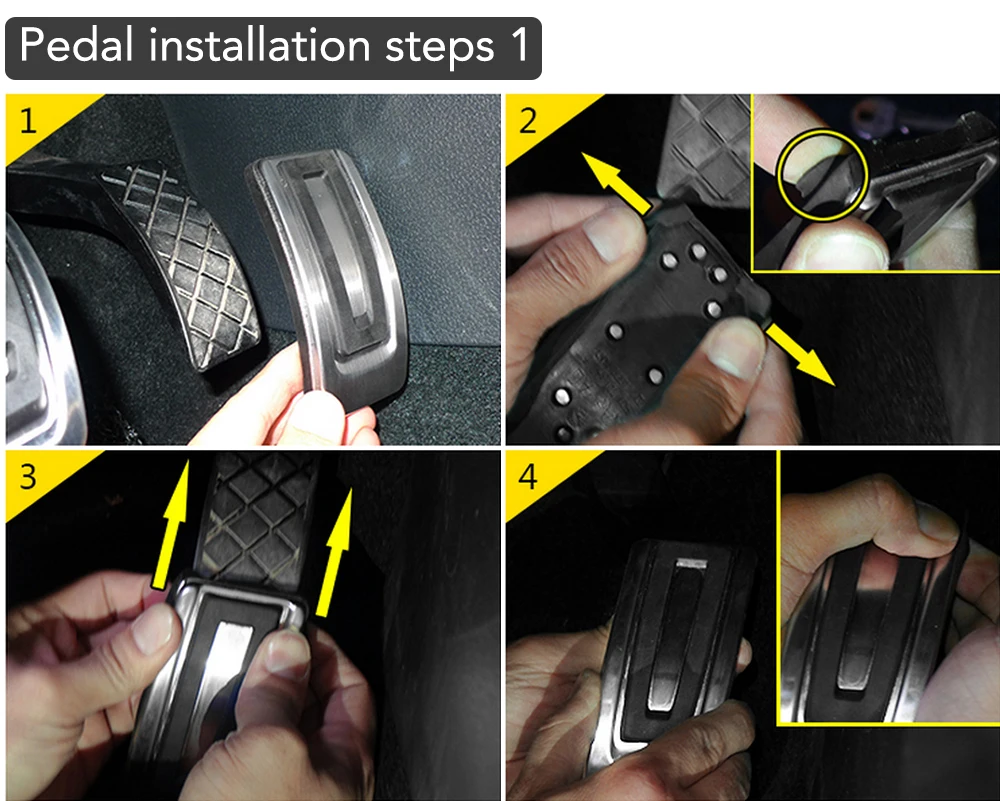 Pedal installation steps 1

1

2

3

4