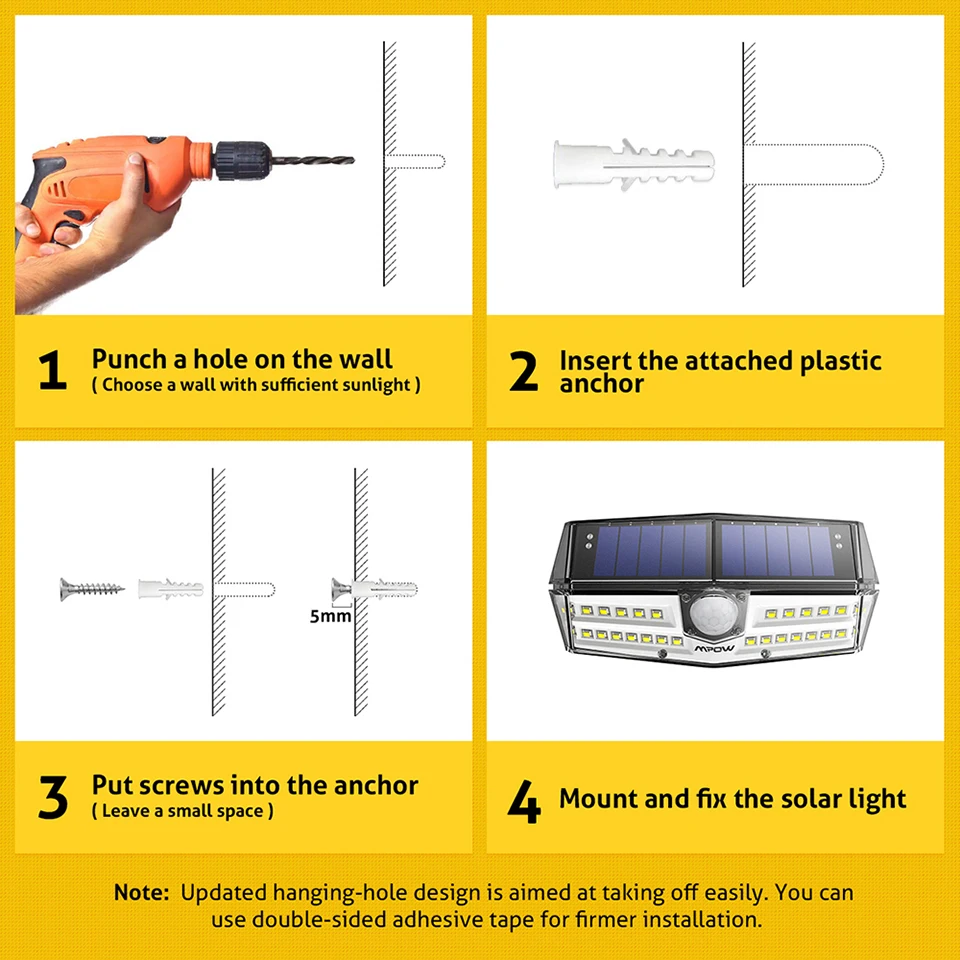 1 Punch a hole on the wall
( Choose a wall with sufficient sunlight )

2 Insert the attached plastic anchor

5mm

3 Put screws into the anchor
( Leave a small space )

MPOW

4 Mount and fix the solar light

Note: Updated hanging-hole design is aimed at taking off easily. You can use double-sided adhesive tape for firmer installation.