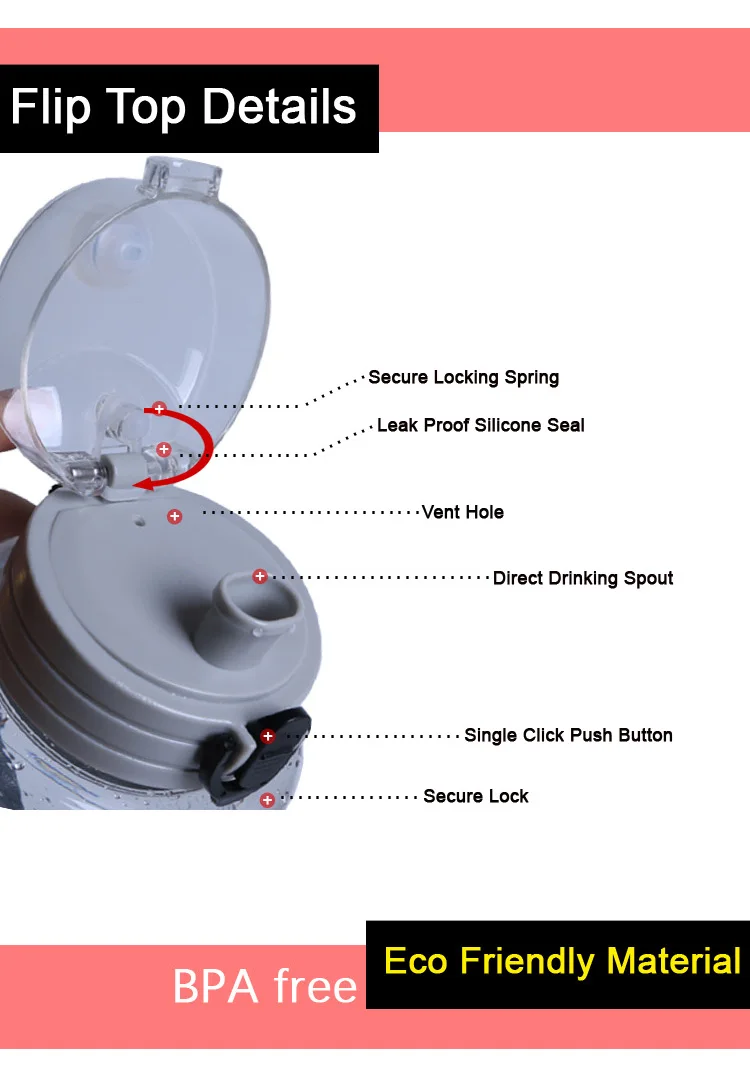 Flip Top Details

Secure Locking Spring

Leak Proof Silicone Seal

Vent Hole

Direct Drinking Spout

Single Click Push Button

Secure Lock

BPA free

Eco Friendly Material