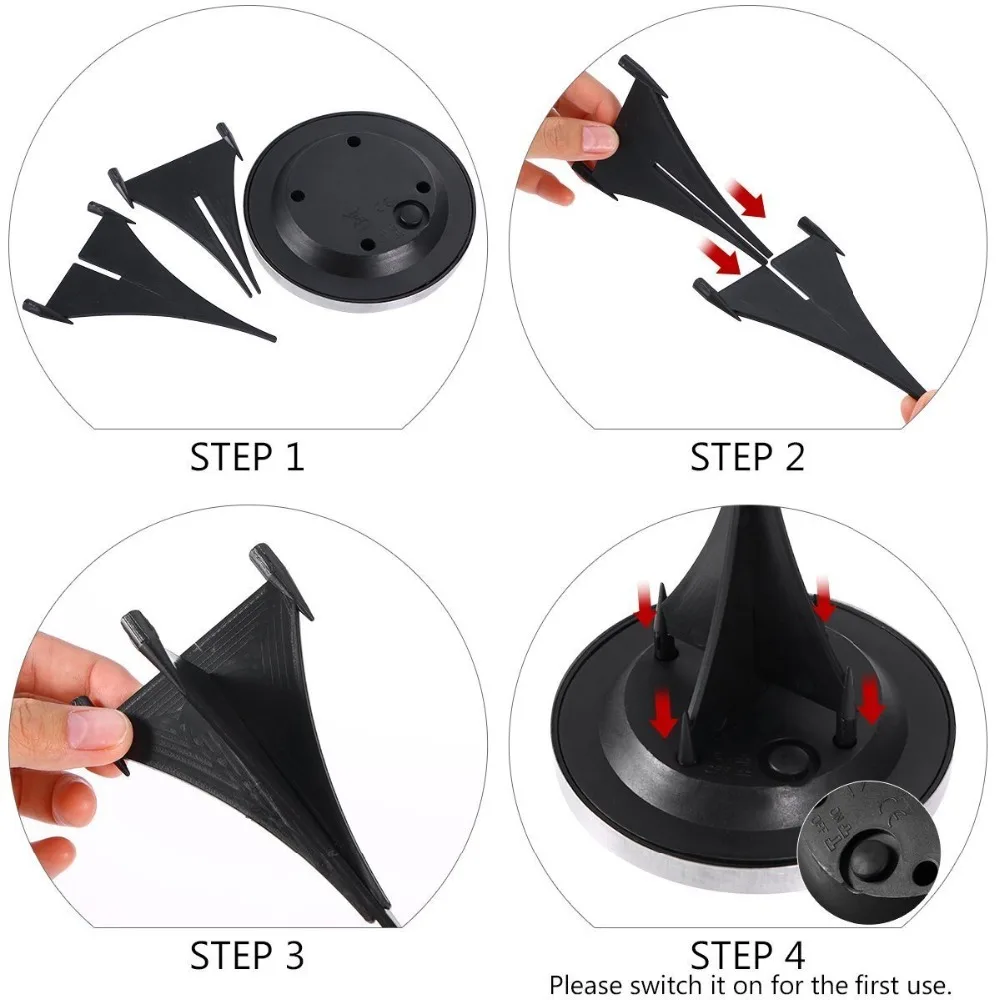 STEP 1

STEP 2

STEP 3

STEP 4
Please switch it on for the first use.