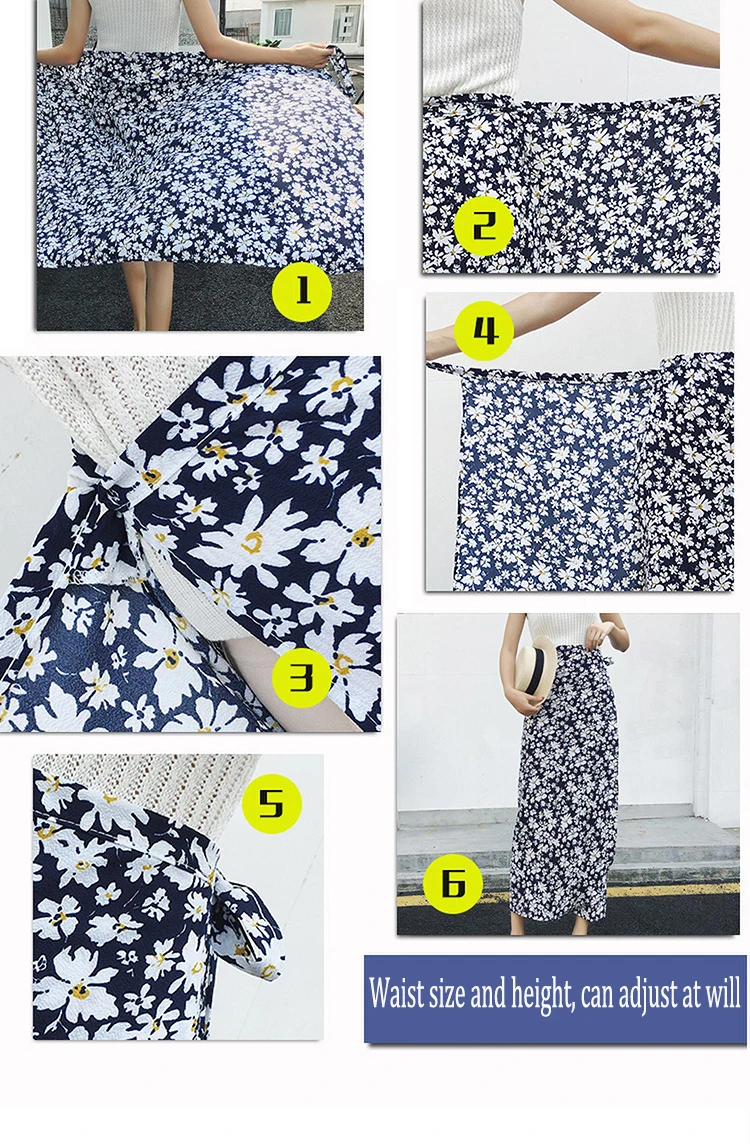 1
2
4
3
5
6
Waist size and height, can adjust at will