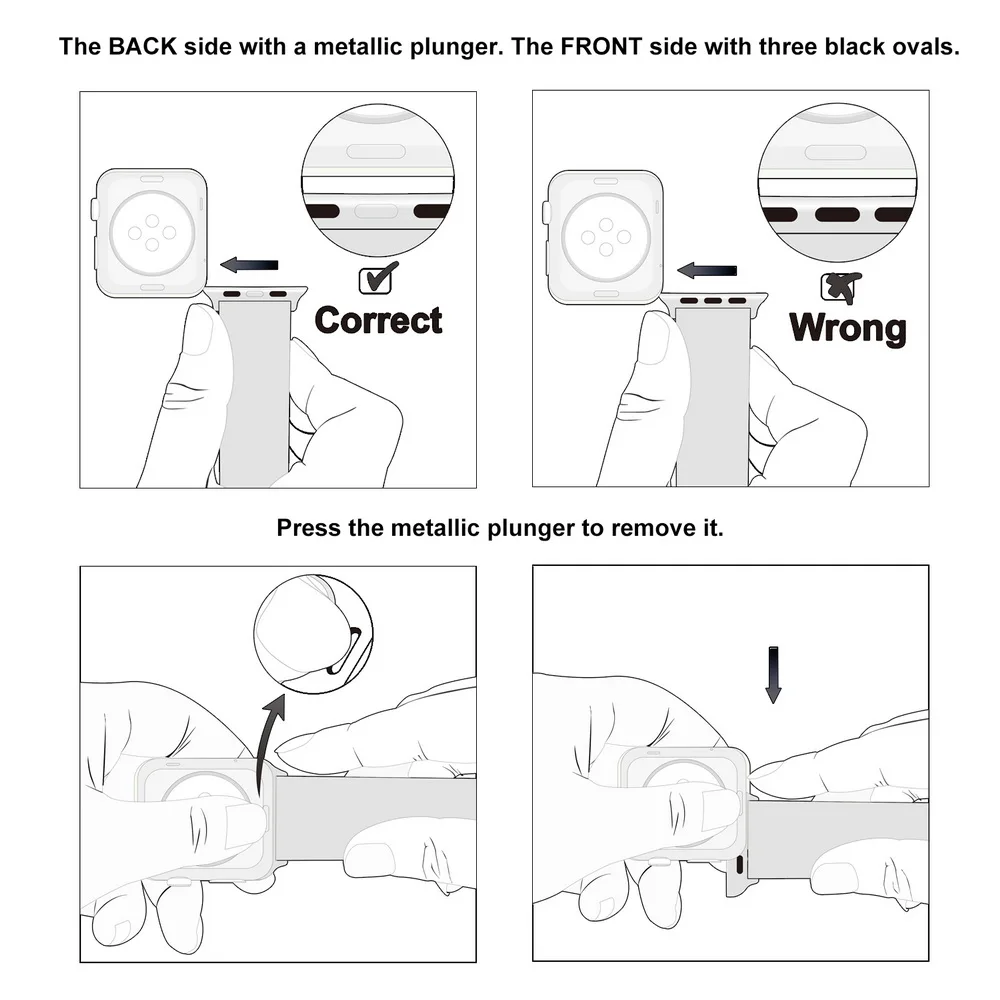 The BACK side with a metallic plunger. The FRONT side with three black ovals.

Correct

Wrong

Press the metallic plunger to remove it.