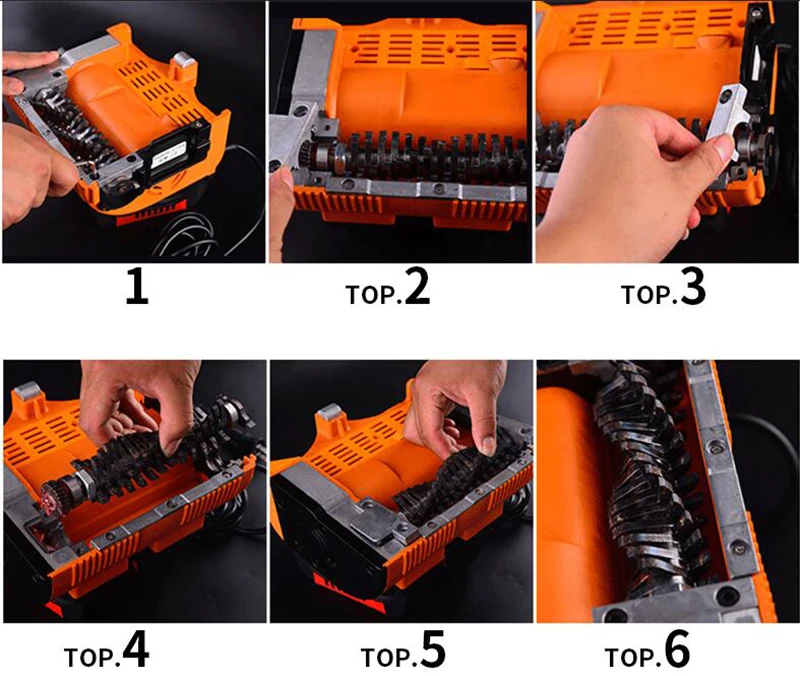 1

TOP.2

TOP.3

TOP.4

TOP.5

TOP.6